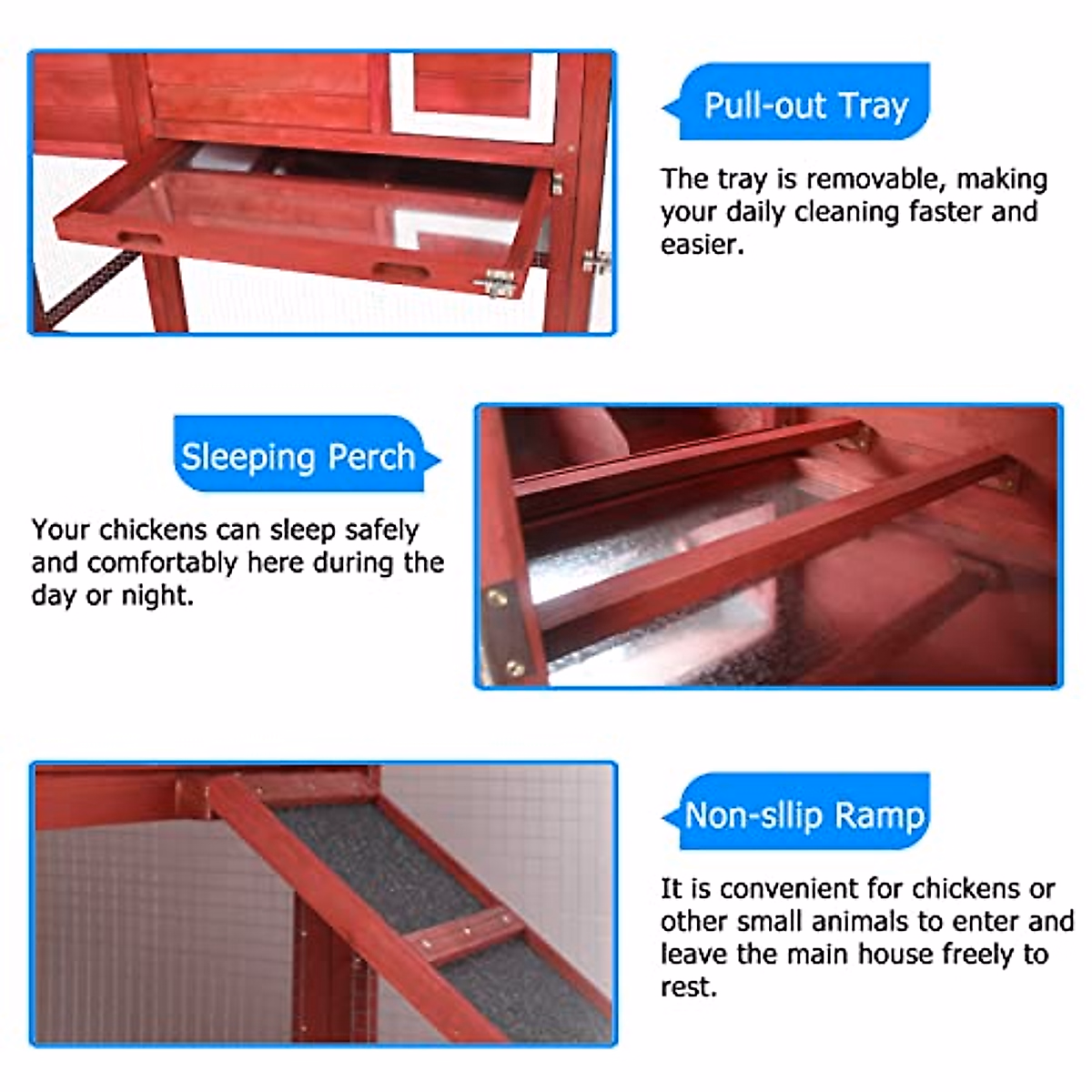 Pull-out Tray

The tray is removable, making your daily cleaning faster and easier.

Sleeping Perch

Your chickens can sleep safely and comfortably here during the day or night.

Non-sllip Ramp

It is convenient for chickens or other small animals to enter and leave the main house freely to rest.