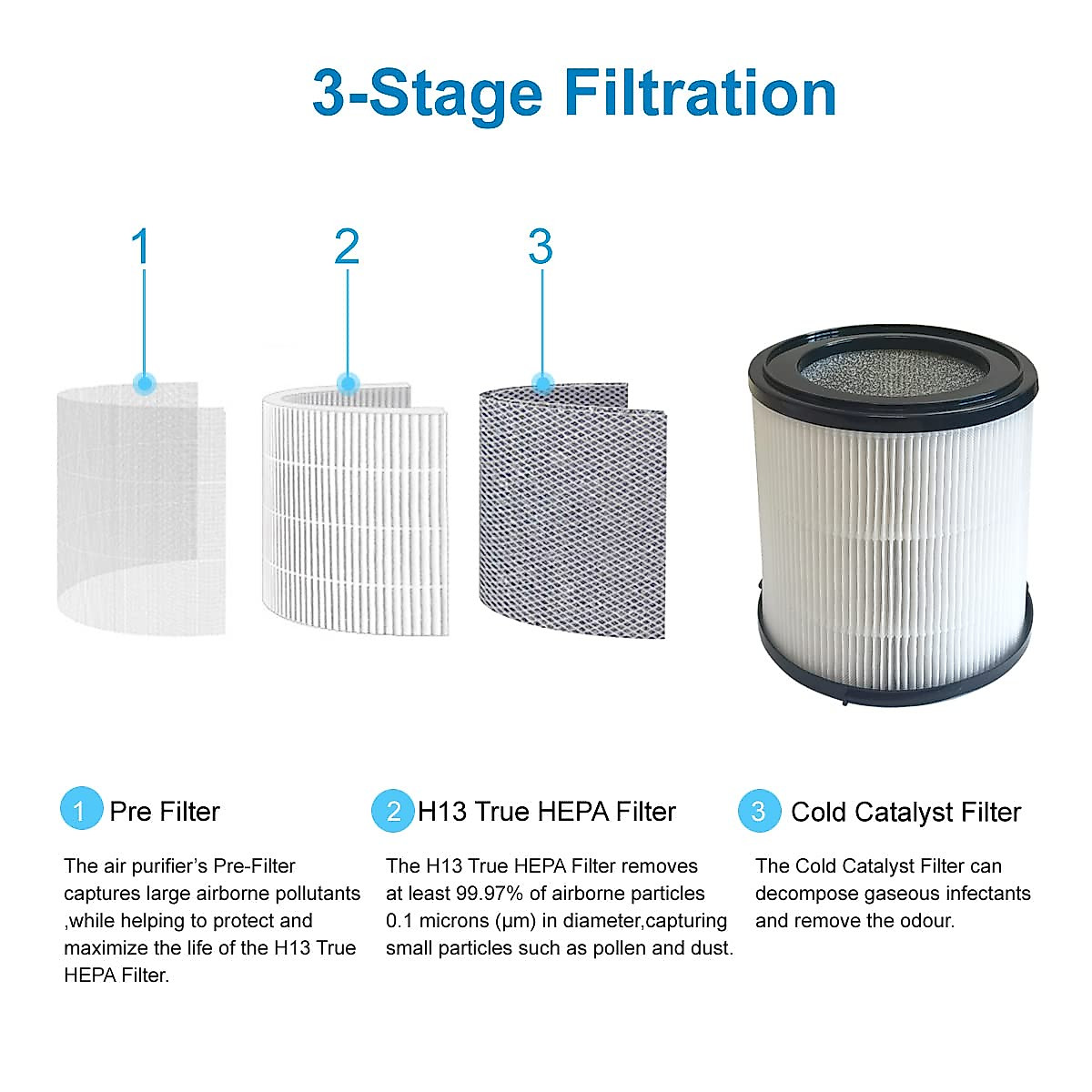 3-Stage Filtration

1

2

3

1 Pre Filter

The air purifier's Pre-Filter captures large airborne pollutants ,while helping to protect and maximize the life of the H13 True HEPA Filter.

2 H13 True HEPA Filter

The H13 True HEPA Filter removes at least 99.97% of airborne particles 0.1 microns (μm) in diameter,capturing small particles such as pollen and dust.

3 Cold Catalyst Filter

The Cold Catalyst Filter can decompose gaseous infectants and remove the odour.