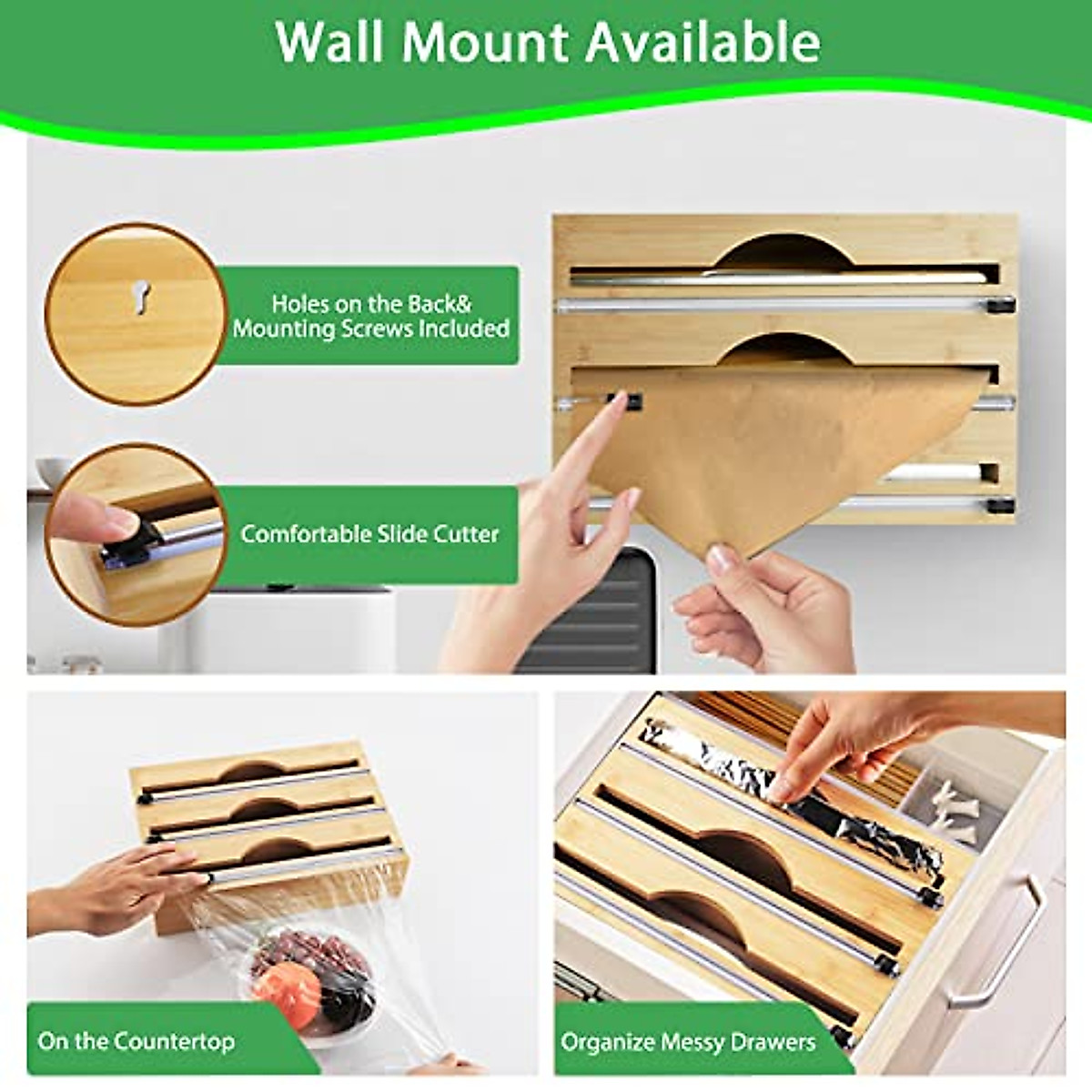 Wall Mount Available

Holes on the Back& Mounting Screws Included

Comfortable Slide Cutter

On the Countertop

Organize Messy Drawers