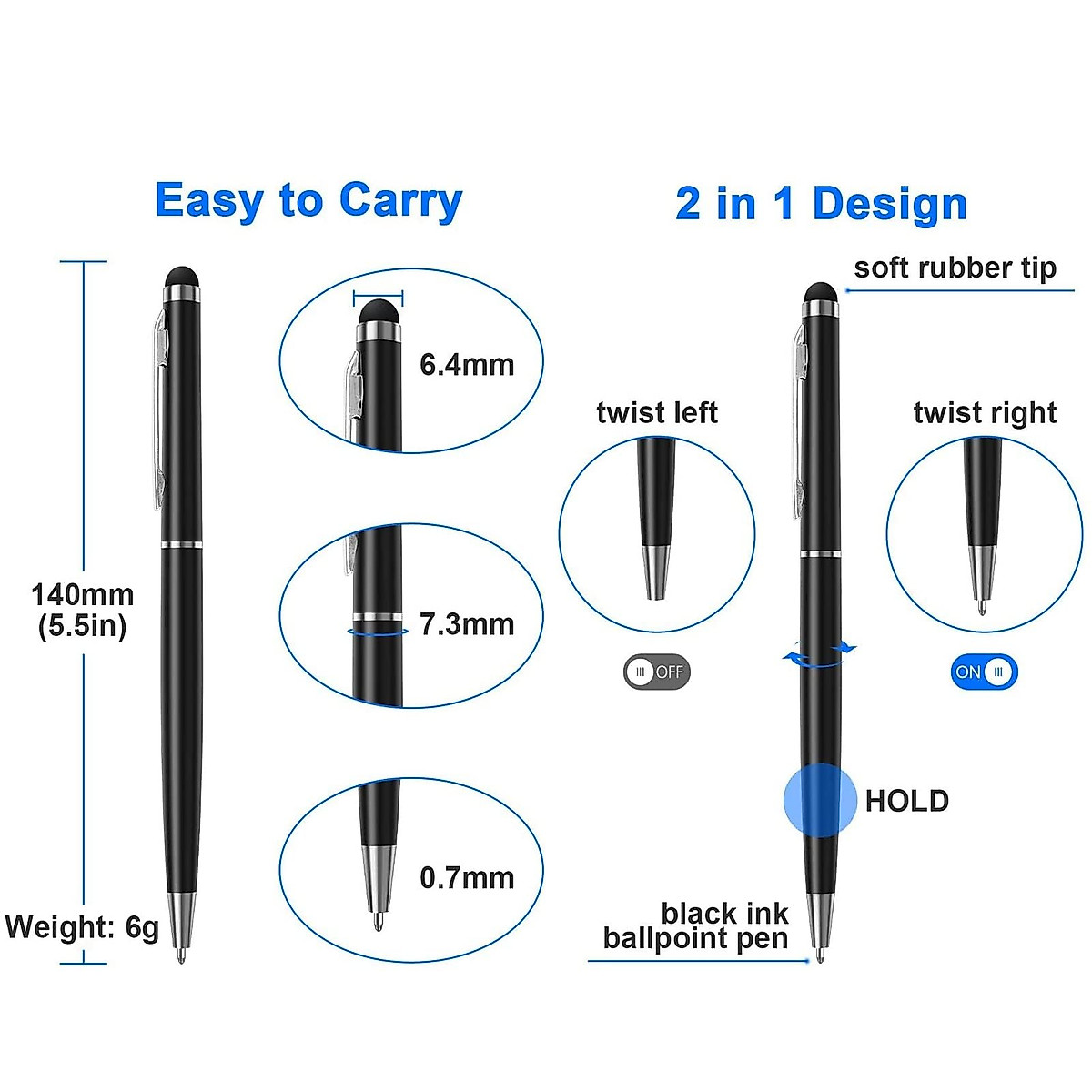 Easy to Carry

140mm
(5.5in)

Weight: 6g

6.4mm

7.3mm

0.7mm

2 in 1 Design

soft rubber tip

twist left

OFF

twist right

ON

HOLD

black ink
ballpoint pen