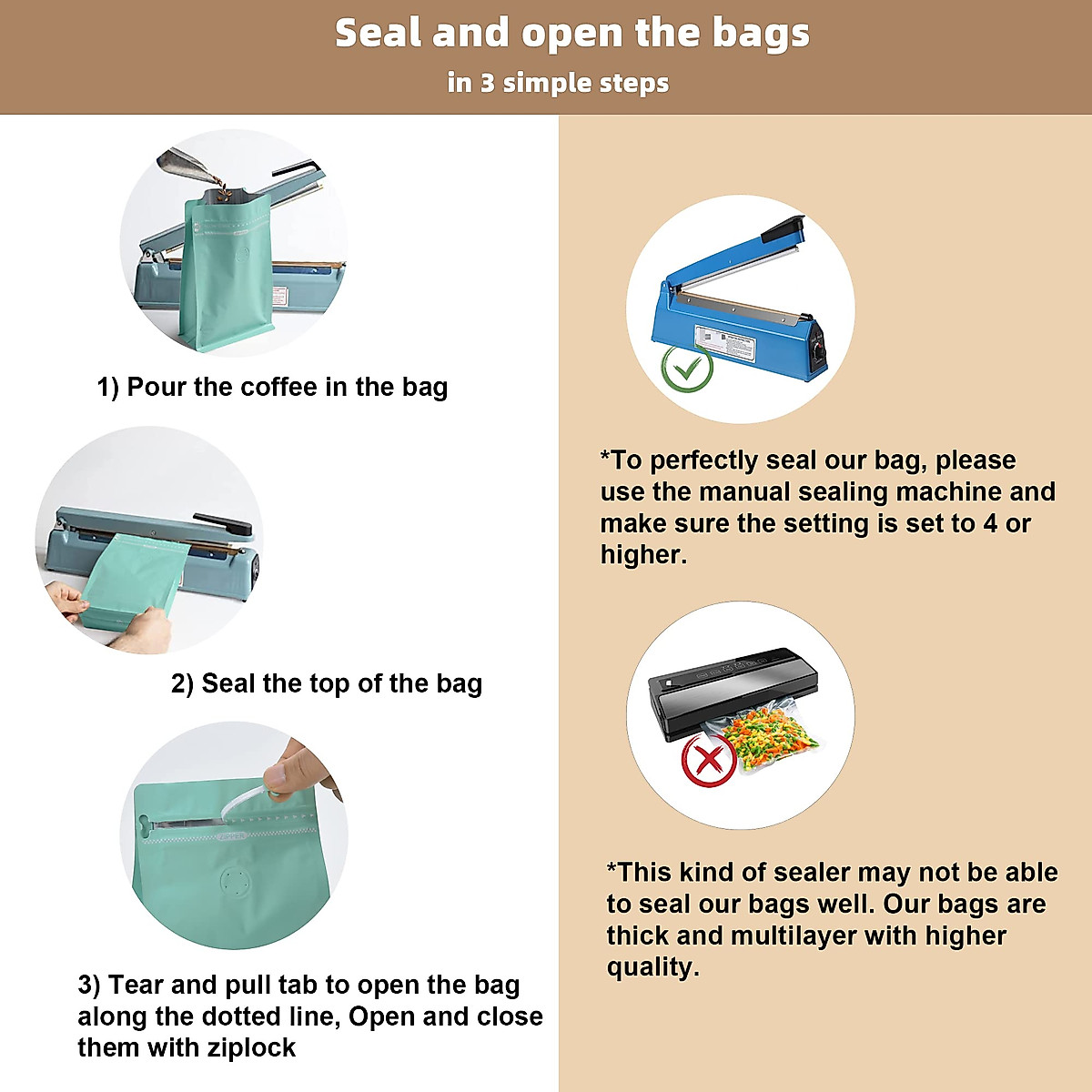 Seal and open the bags
in 3 simple steps

1) Pour the coffee in the bag

2) Seal the top of the bag

3) Tear and pull tab to open the bag along the dotted line, Open and close them with ziplock

*To perfectly seal our bag, please use the manual sealing machine and make sure the setting is set to 4 or higher.

*This kind of sealer may not be able to seal our bags well. Our bags are thick and multilayer with higher quality.