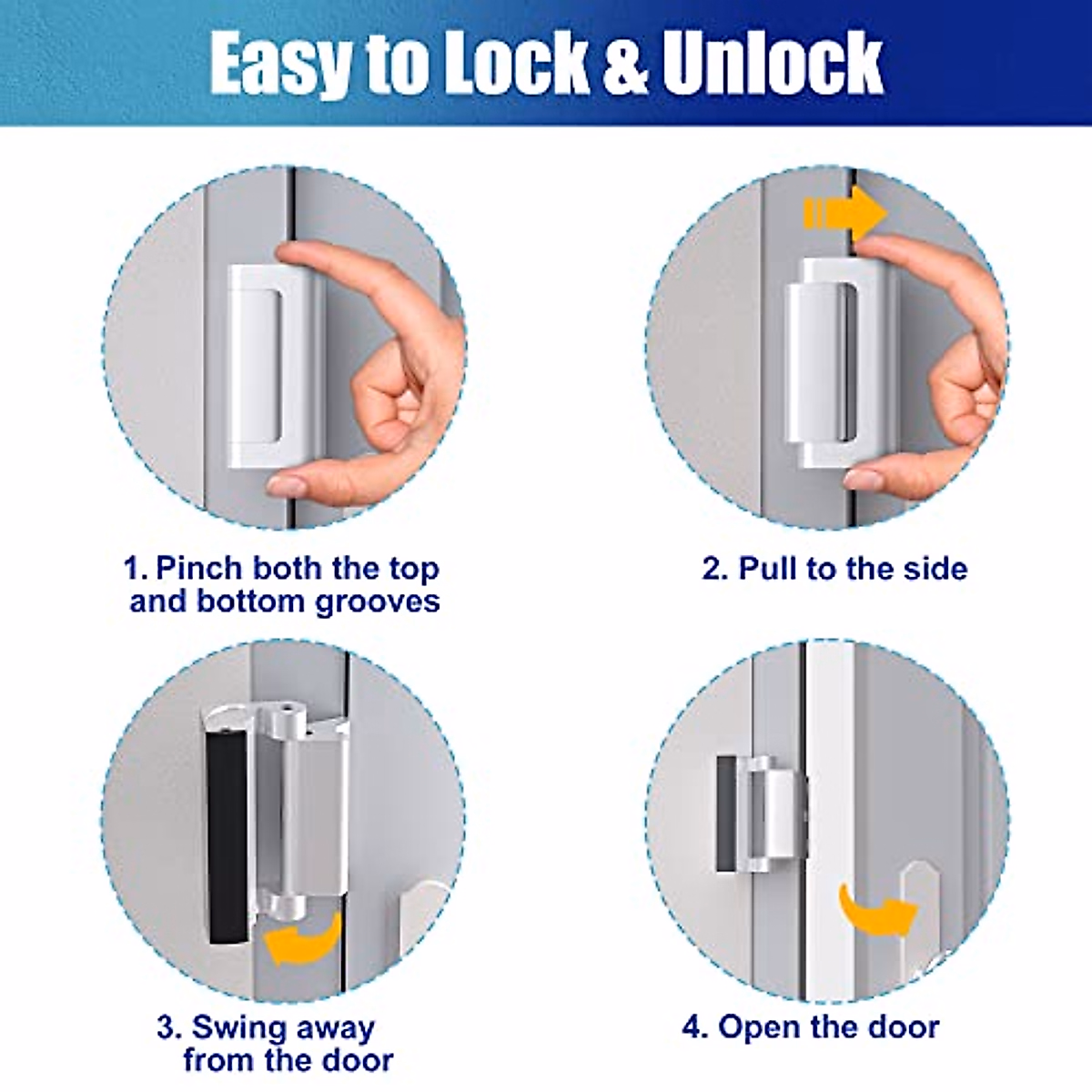 Easy to Lock & Unlock

1. Pinch both the top and bottom grooves

2. Pull to the side

3. Swing away from the door

4. Open the door