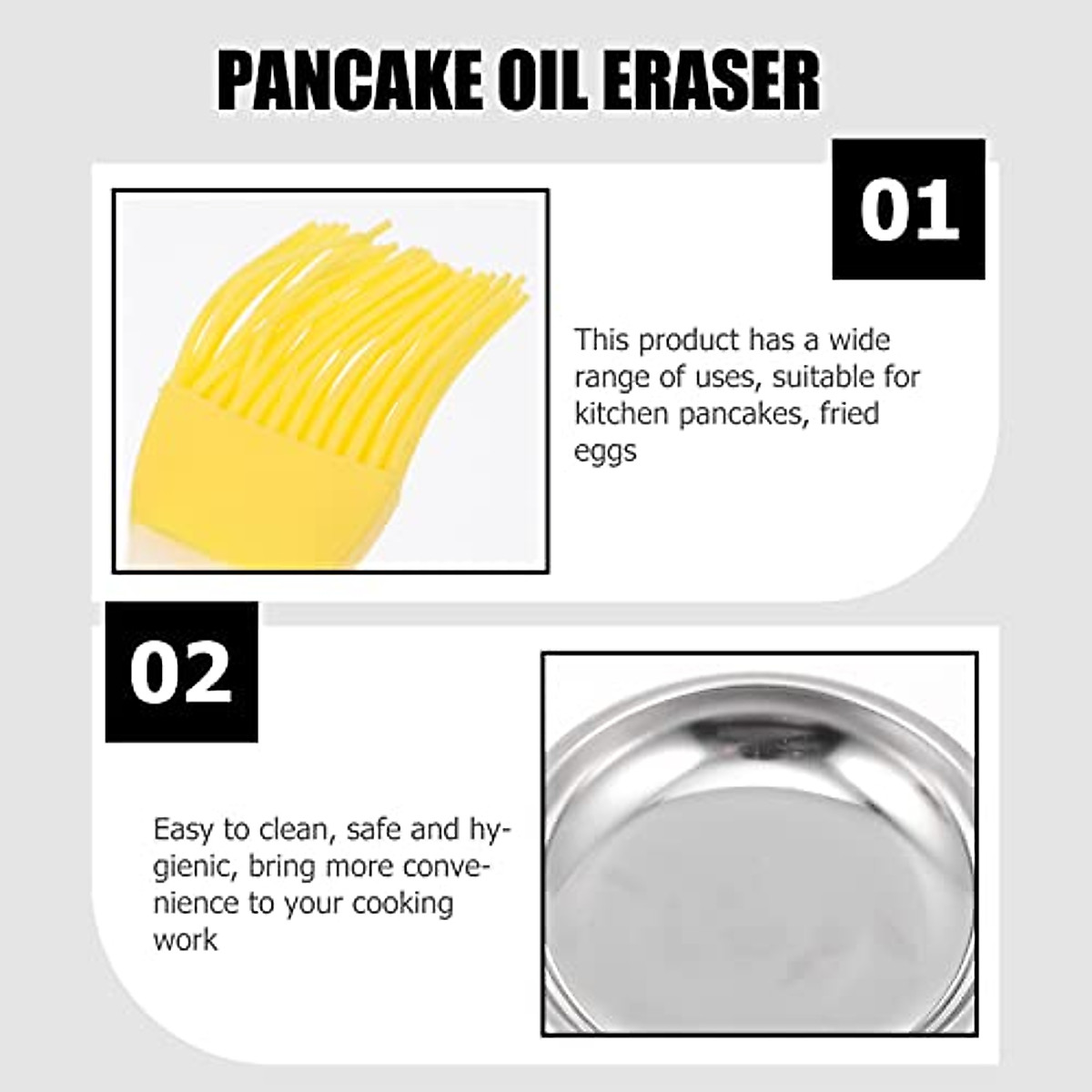 PANCAKE OIL ERASER

01

This product has a wide range of uses, suitable for kitchen pancakes, fried eggs

02

Easy to clean, safe and hygienic, bring more convenience to your cooking work