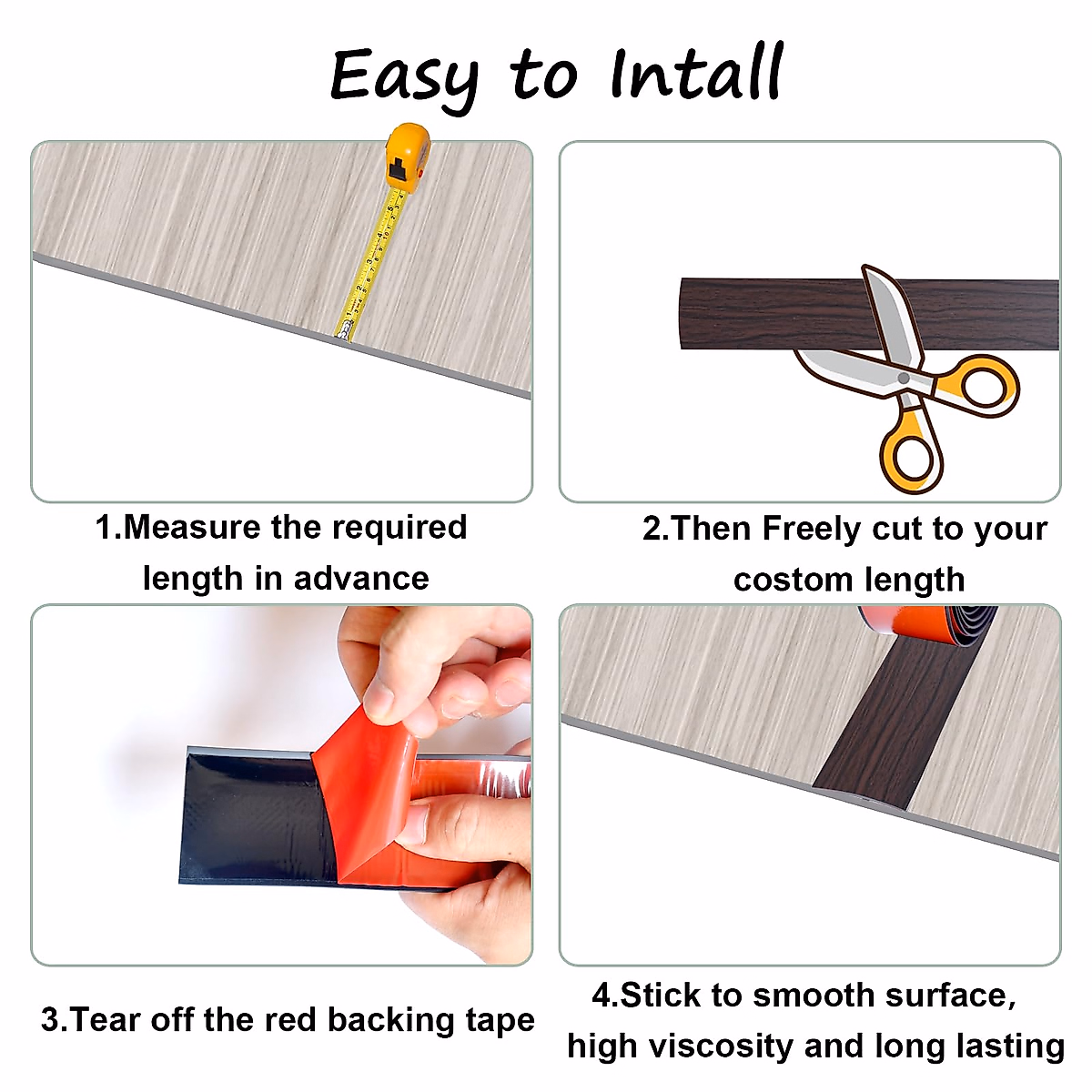 Easy to Intall

1.Measure the required length in advance

2.Then Freely cut to your costom length

3.Tear off the red backing tape

4.Stick to smooth surface, high viscosity and long lasting