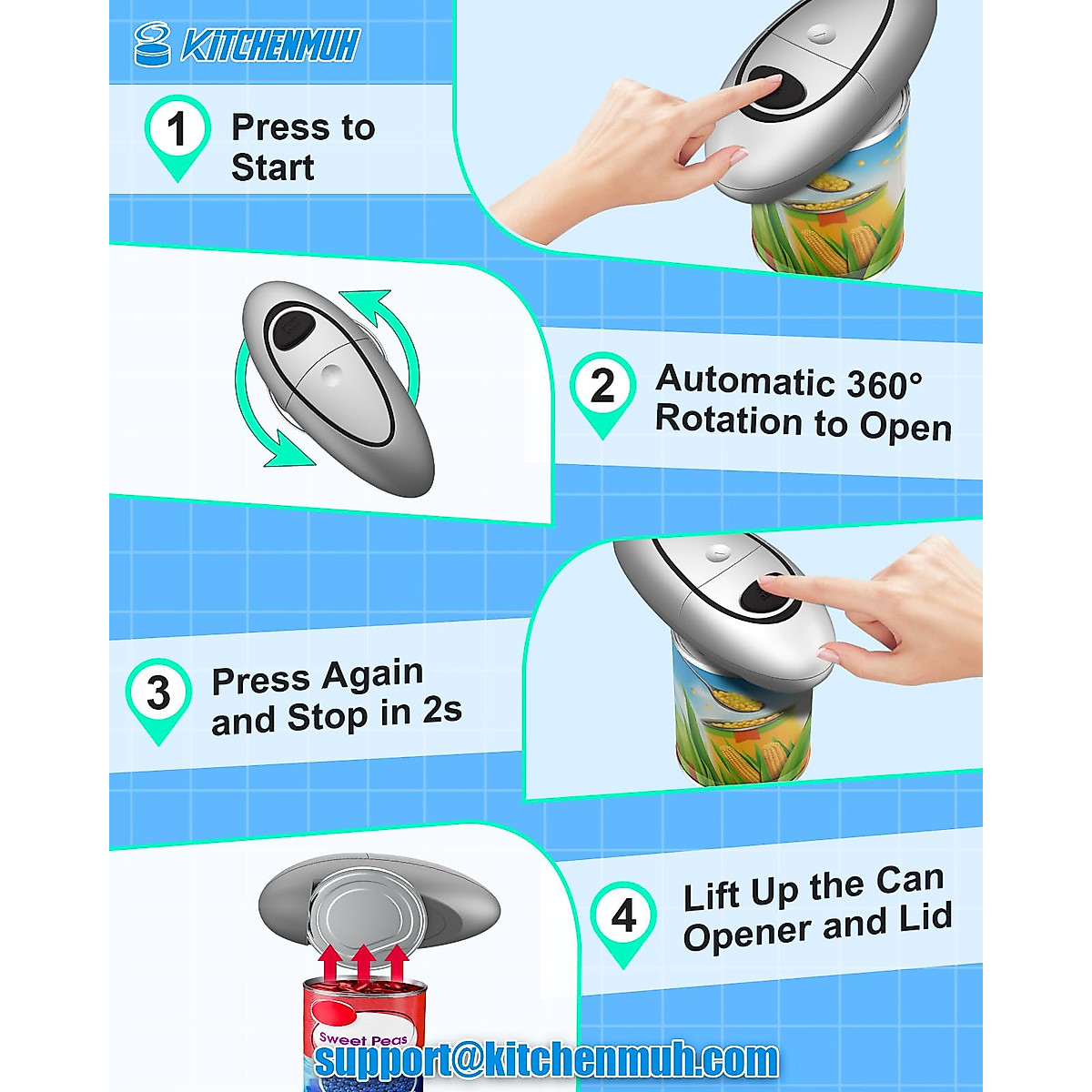 KITCHENMUH

1 Press to Start

2 Automatic 360° Rotation to Open

3 Press Again and Stop in 2s

4 Lift Up the Can Opener and Lid

Sweet Peas

support@kitchenmuh.com