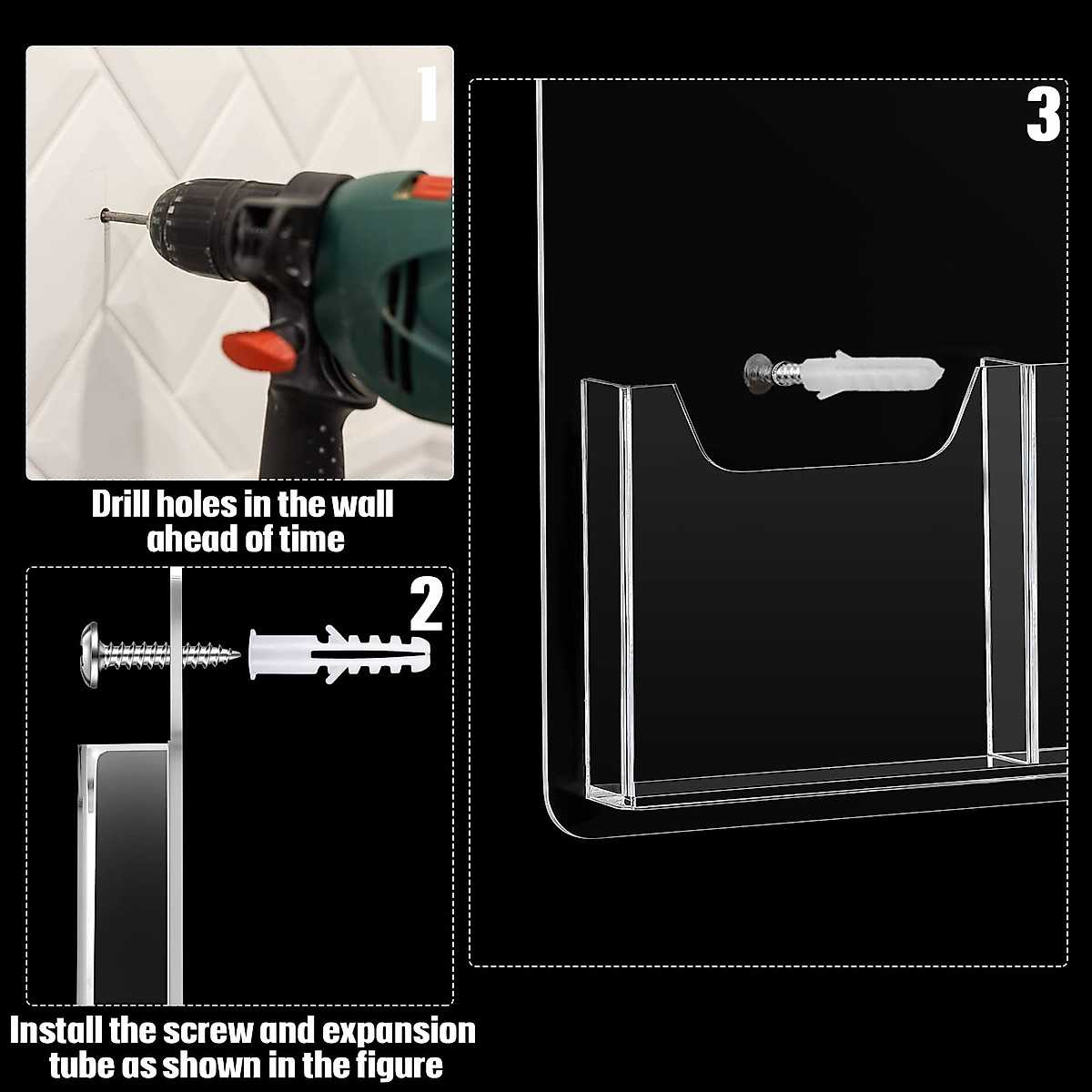 1

Drill holes in the wall ahead of time

2

Install the screw and expansion tube as shown in the figure

3