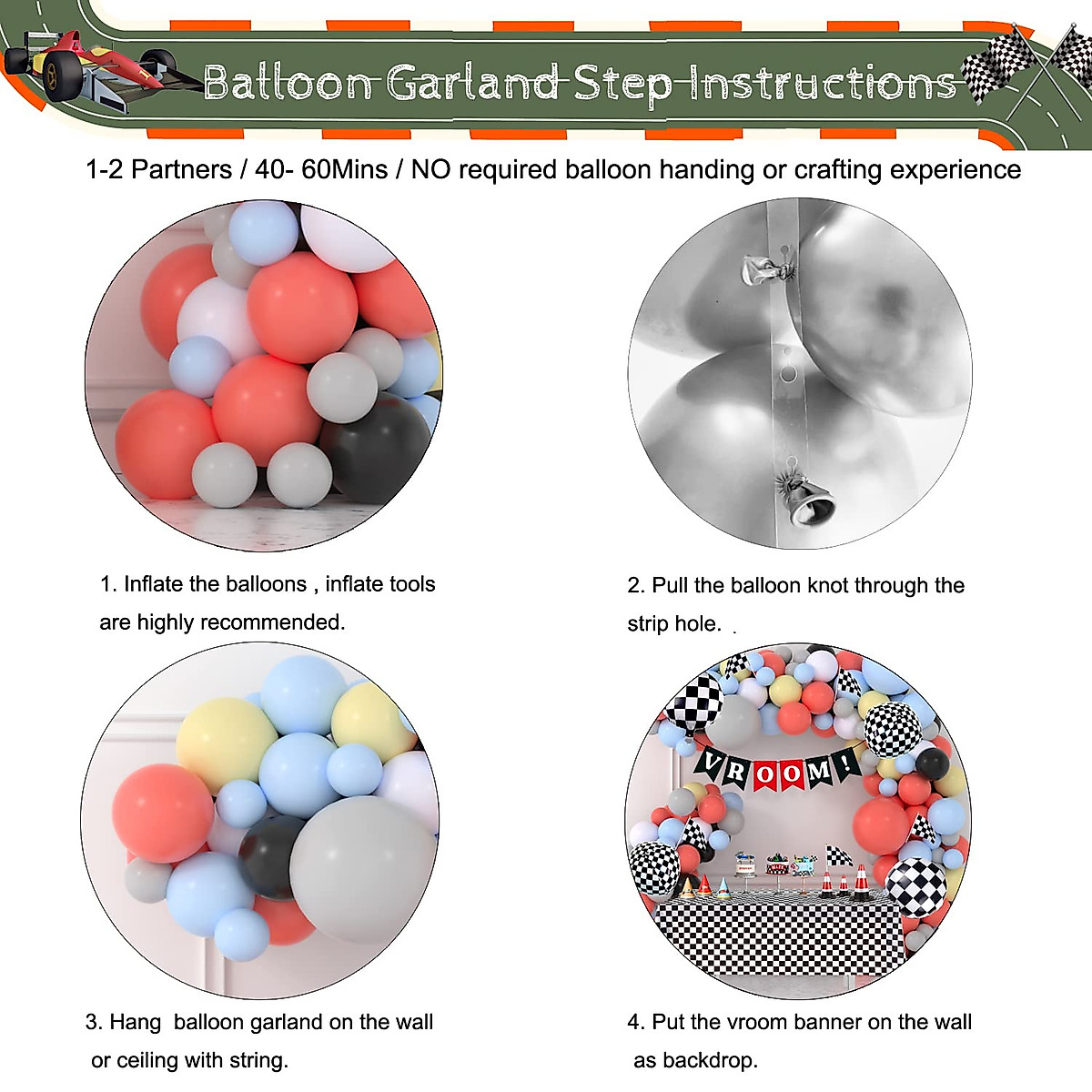 Balloon Garland Step Instructions

1-2 Partners / 40- 60Mins / NO required balloon handing or crafting experience

1. Inflate the balloons , inflate tools are highly recommended.

2. Pull the balloon knot through the strip hole.

VROOM!

3. Hang balloon garland on the wall or ceiling with string.

4. Put the vroom banner on the wall as backdrop.