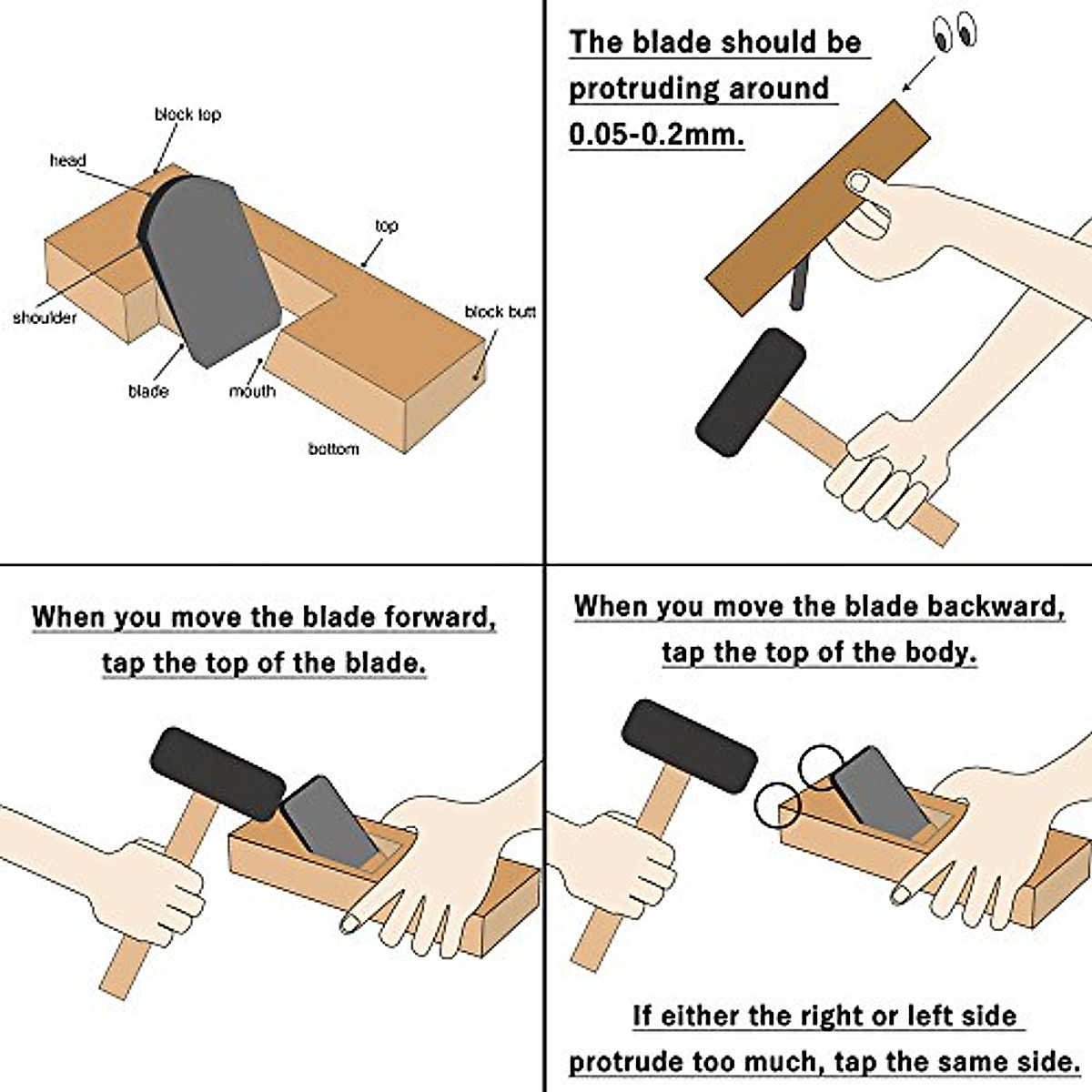 block top
head
top
shoulder
block butt
blade
mouth
bottom

The blade should be protruding around 0.05-0.2mm.

When you move the blade forward, tap the top of the blade.

When you move the blade backward, tap the top of the body.

If either the right or left side protrude too much, tap the same side.