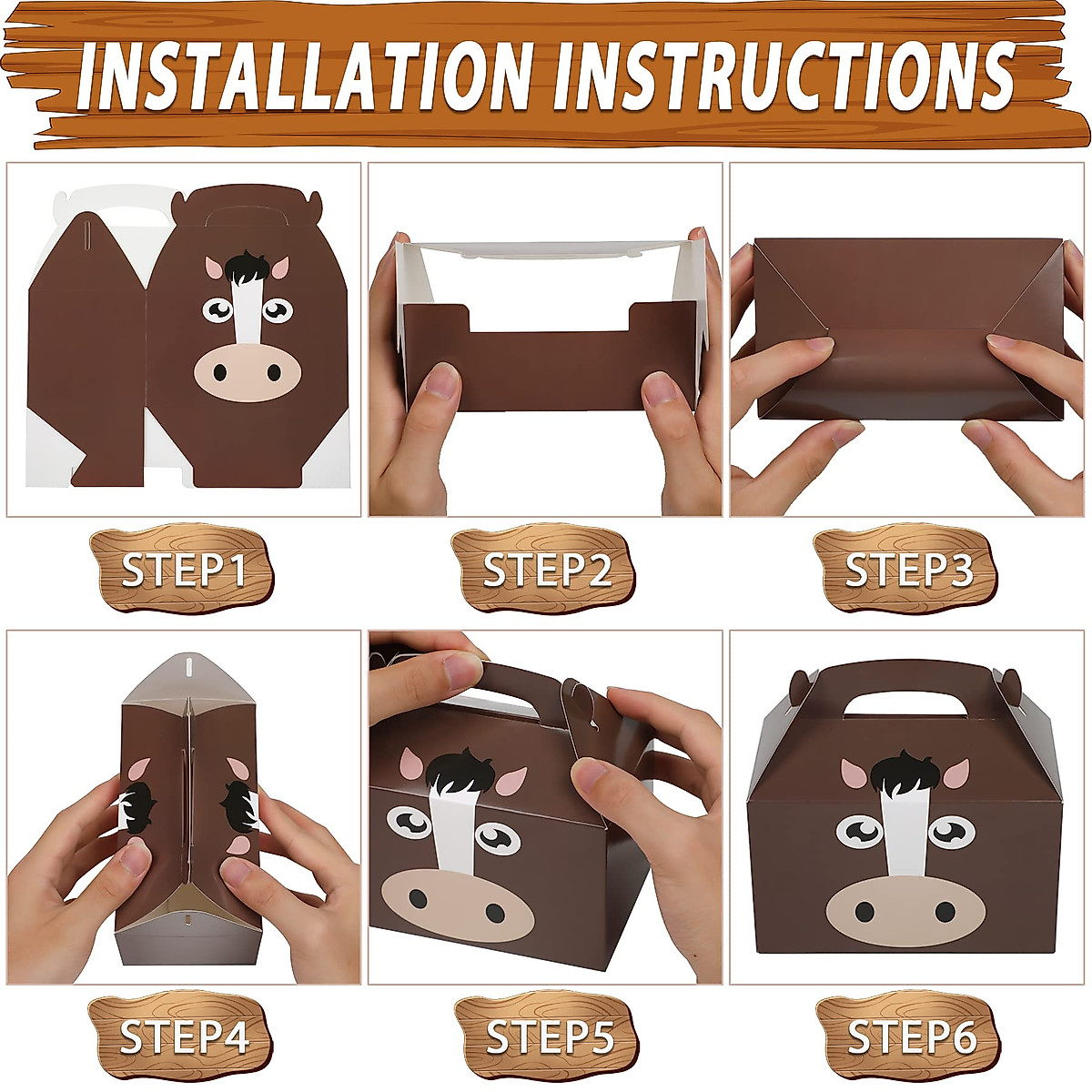 INSTALLATION INSTRUCTIONS

STEP1

STEP2

STEP3

STEP4

STEP5

STEP6