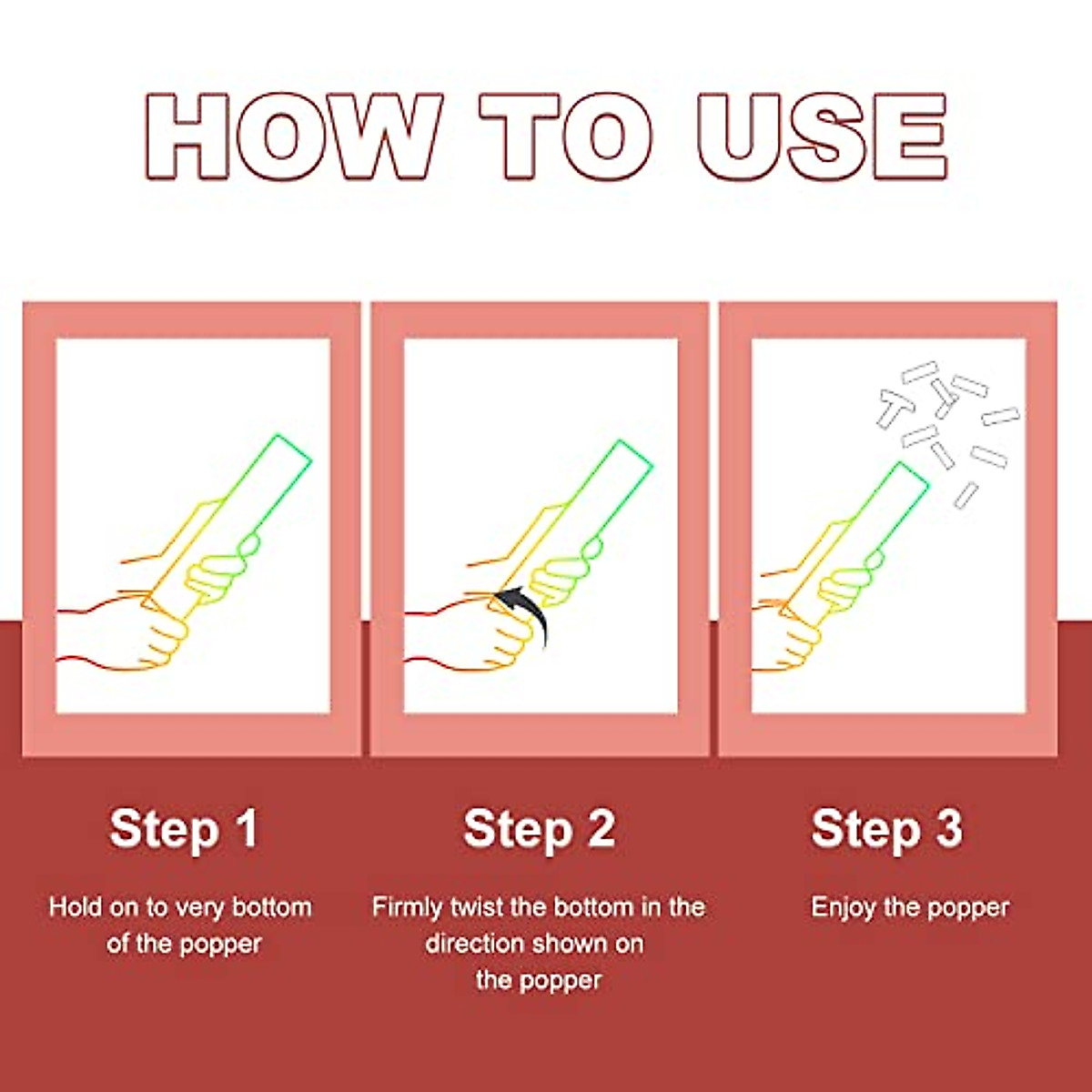 HOW TO USE

Step 1

Hold on to very bottom of the popper

Step 2

Firmly twist the bottom in the direction shown on the popper

Step 3

Enjoy the popper