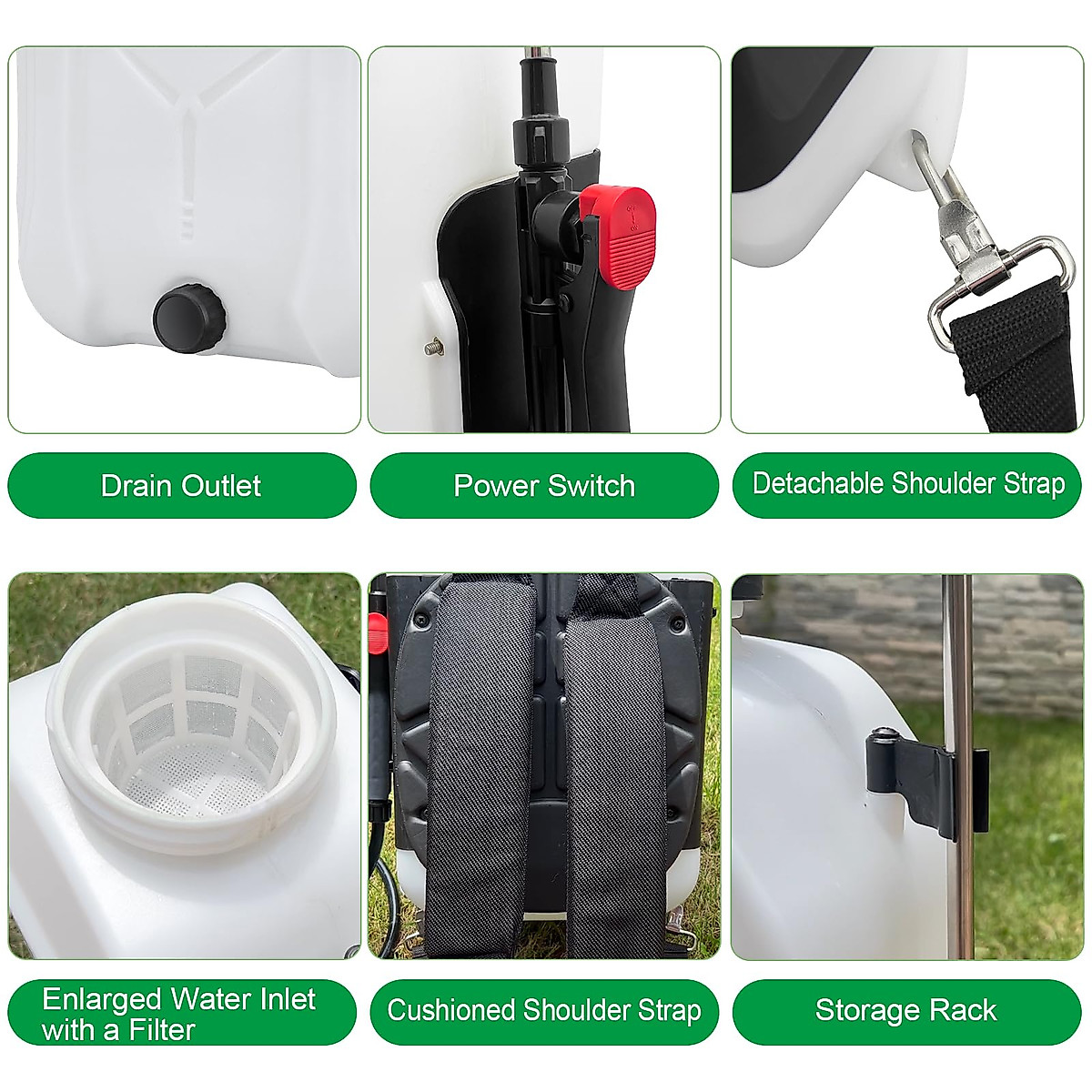 Drain Outlet

Power Switch

Detachable Shoulder Strap

Enlarged Water Inlet with a Filter

Cushioned Shoulder Strap

Storage Rack