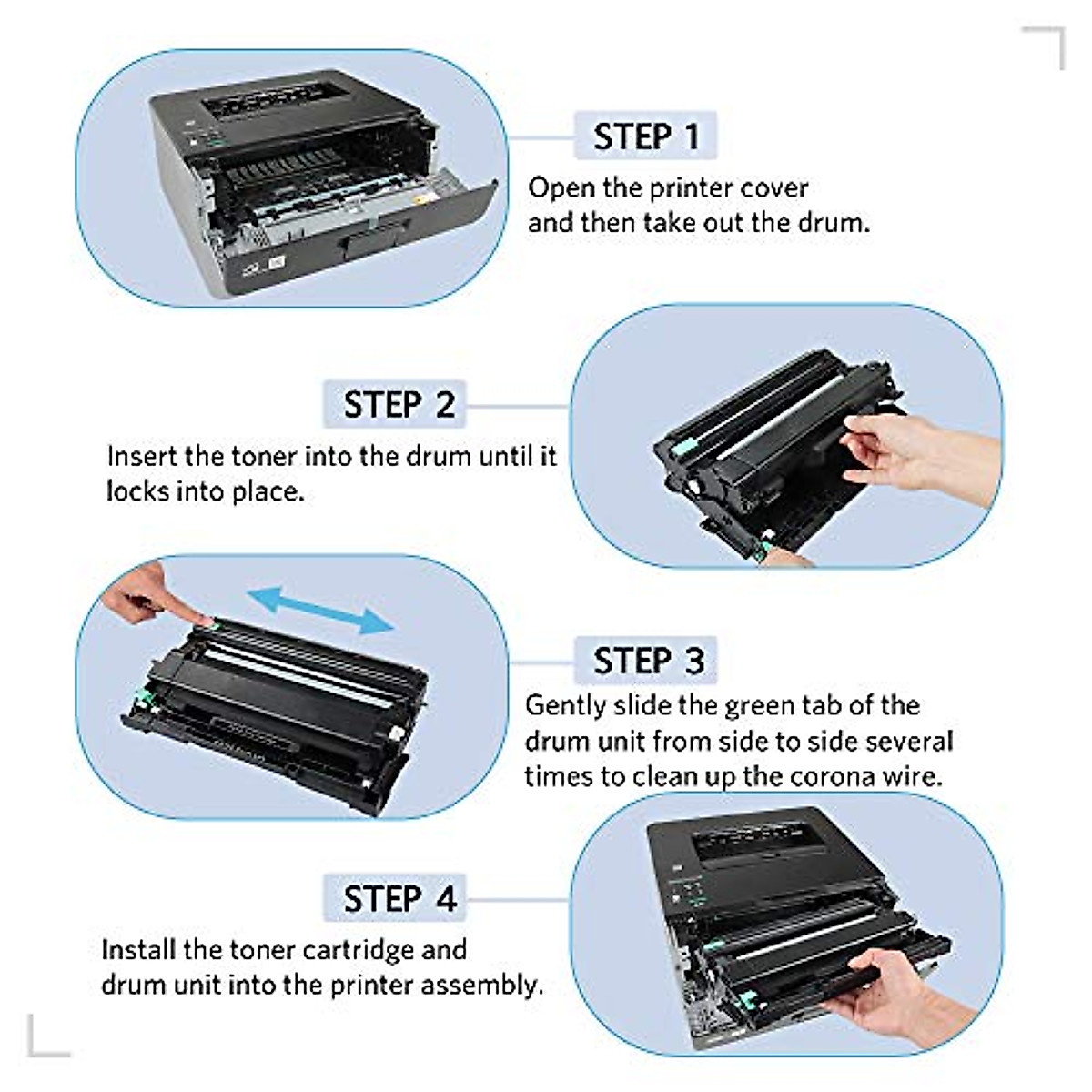 STEP 1
Open the printer cover and then take out the drum.

STEP 2
Insert the toner into the drum until it locks into place.

STEP 3
Gently slide the green tab of the drum unit from side to side several times to clean up the corona wire.

STEP 4
Install the toner cartridge and drum unit into the printer assembly.