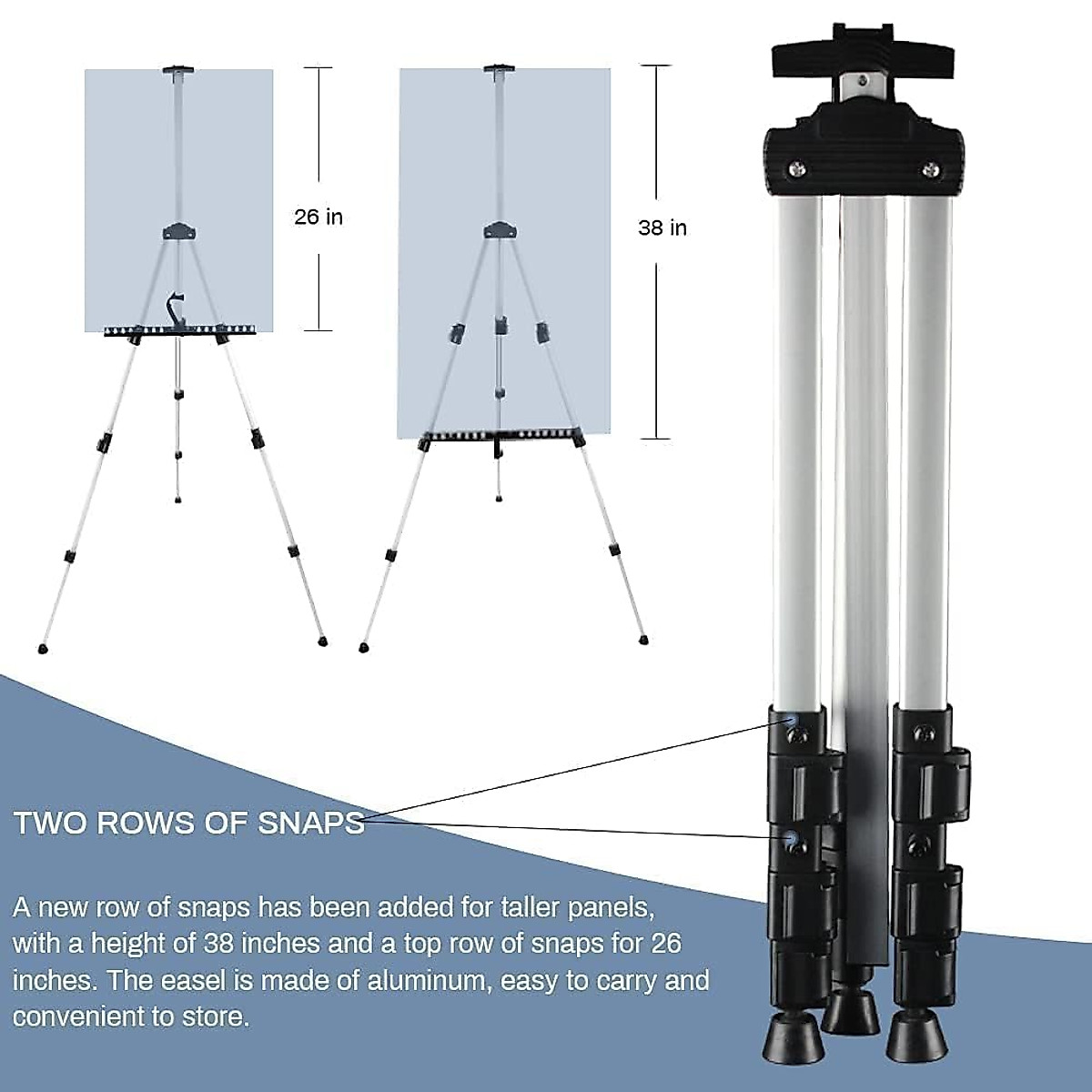 26 in

38 in

TWO ROWS OF SNAPS

A new row of snaps has been added for taller panels, with a height of 38 inches and a top row of snaps for 26 inches. The easel is made of aluminum, easy to carry and convenient to store.