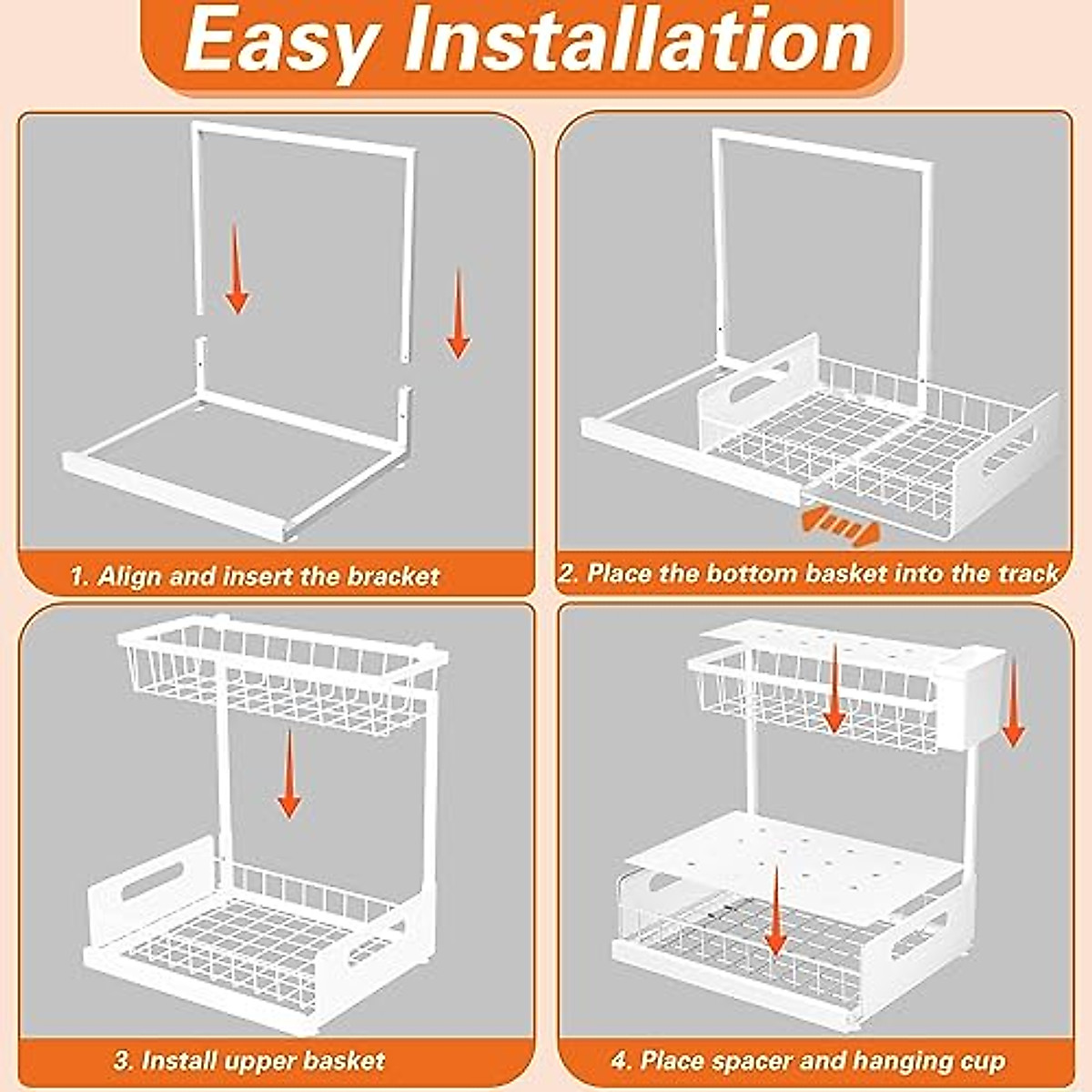 Easy Installation

1. Align and insert the bracket

2. Place the bottom basket into the track

3. Install upper basket

4. Place spacer and hanging cup