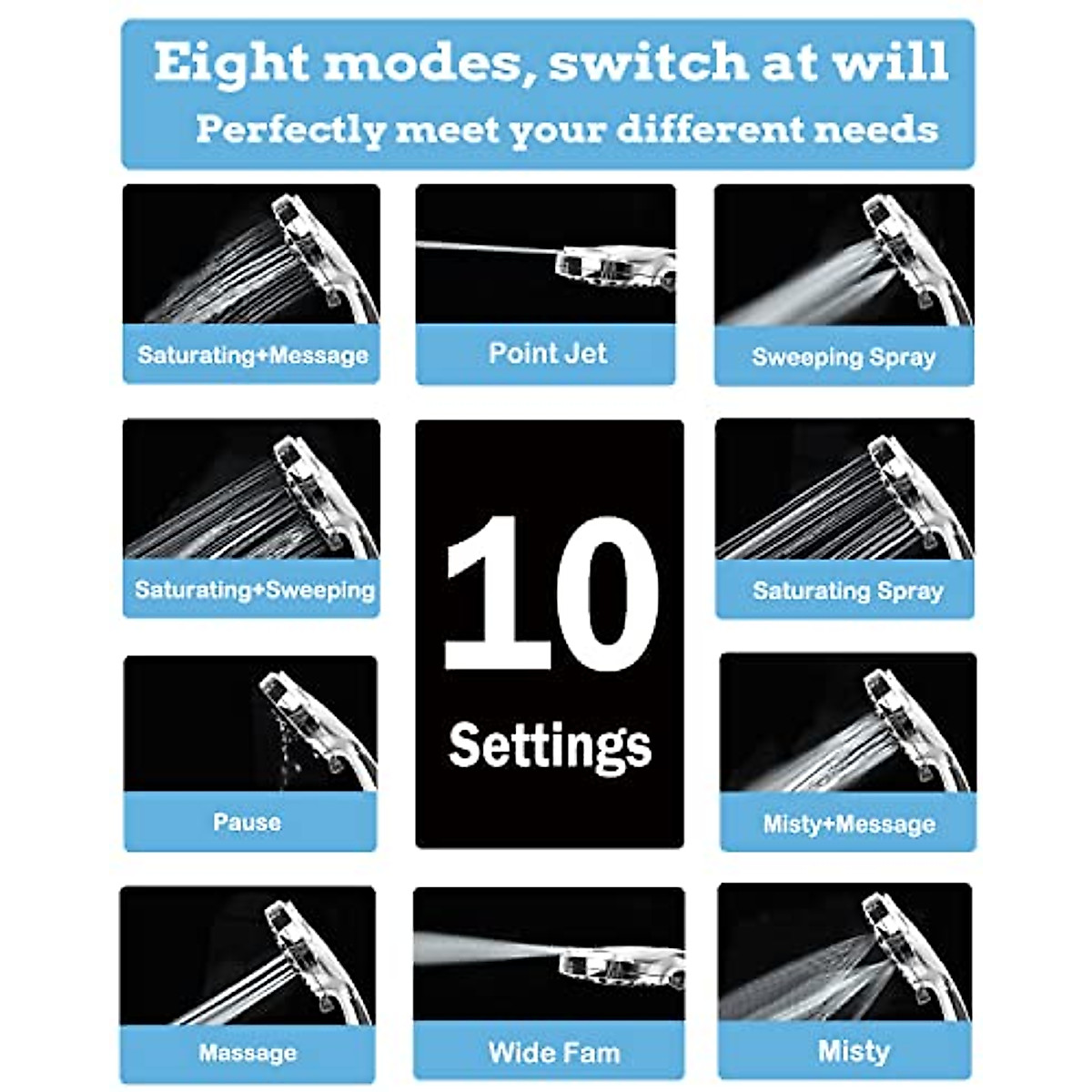 Eight modes, switch at will
Perfectly meet your different needs

Saturating+Message

Point Jet

Sweeping Spray

Saturating+Sweeping

10
Settings

Saturating Spray

Pause

Misty+Message

Massage

Wide Fam

Misty