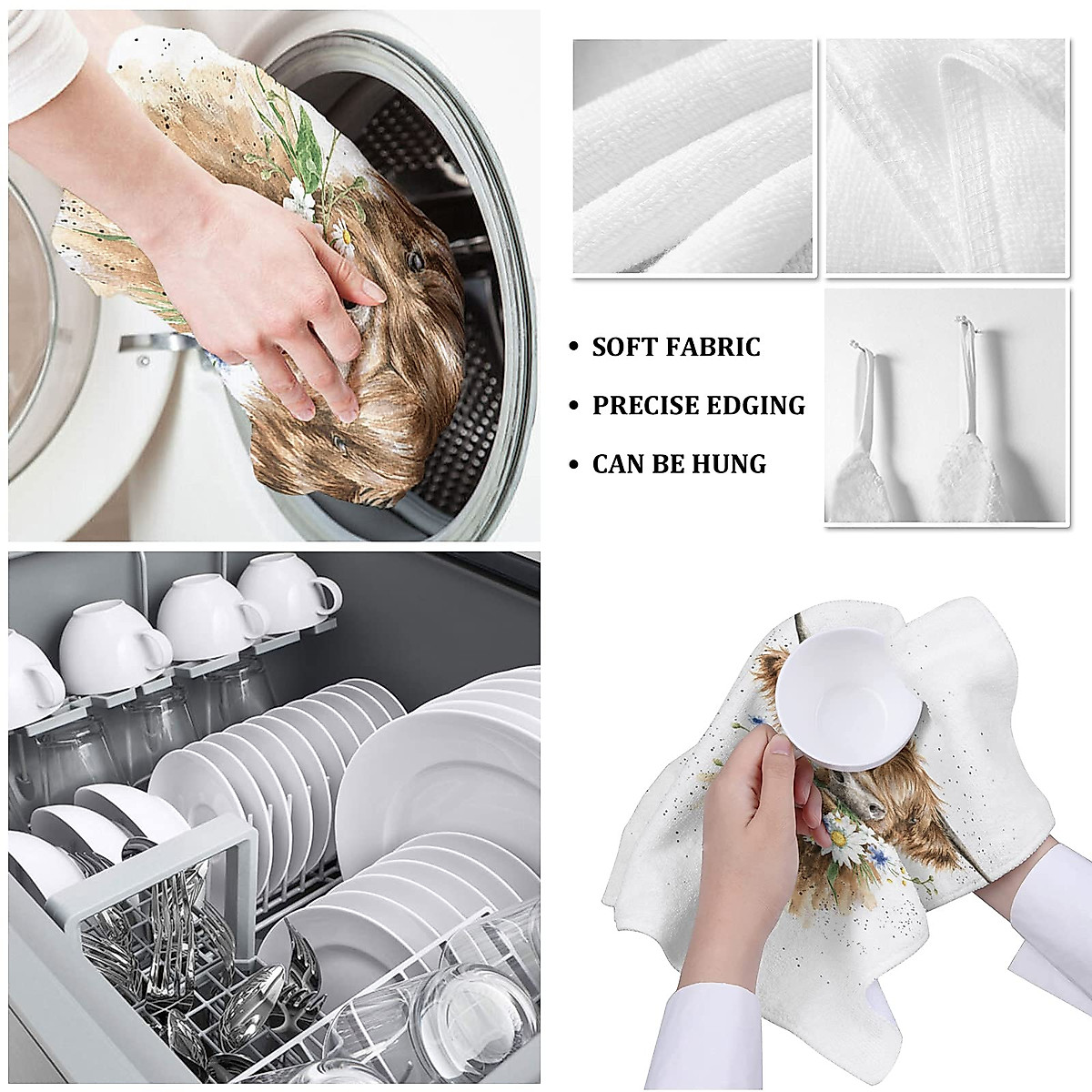 • SOFT FABRIC

• PRECISE EDGING

• CAN BE HUNG