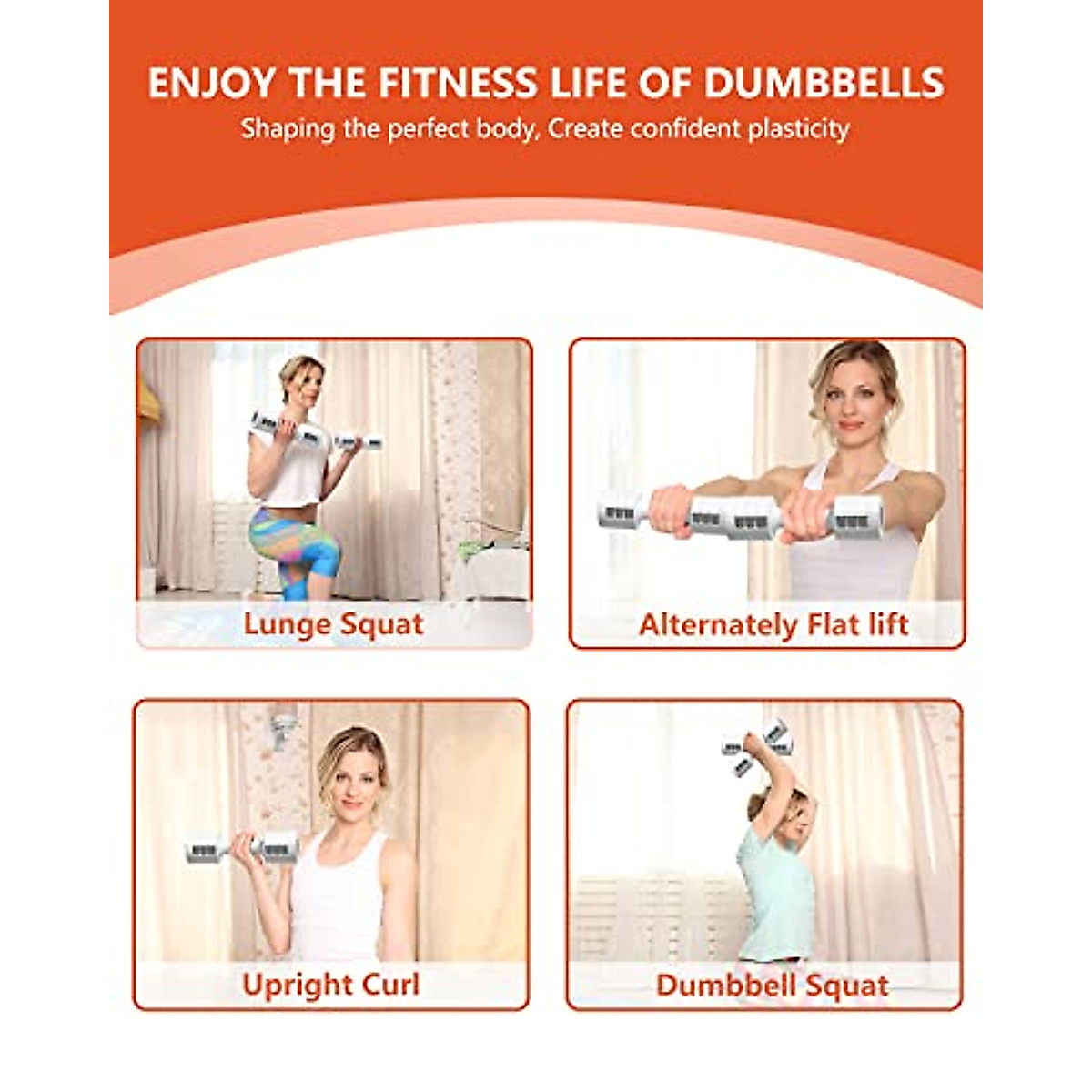 ENJOY THE FITNESS LIFE OF DUMBBELLS
Shaping the perfect body, Create confident plasticity

Lunge Squat

Alternately Flat lift

Upright Curl

Dumbbell Squat