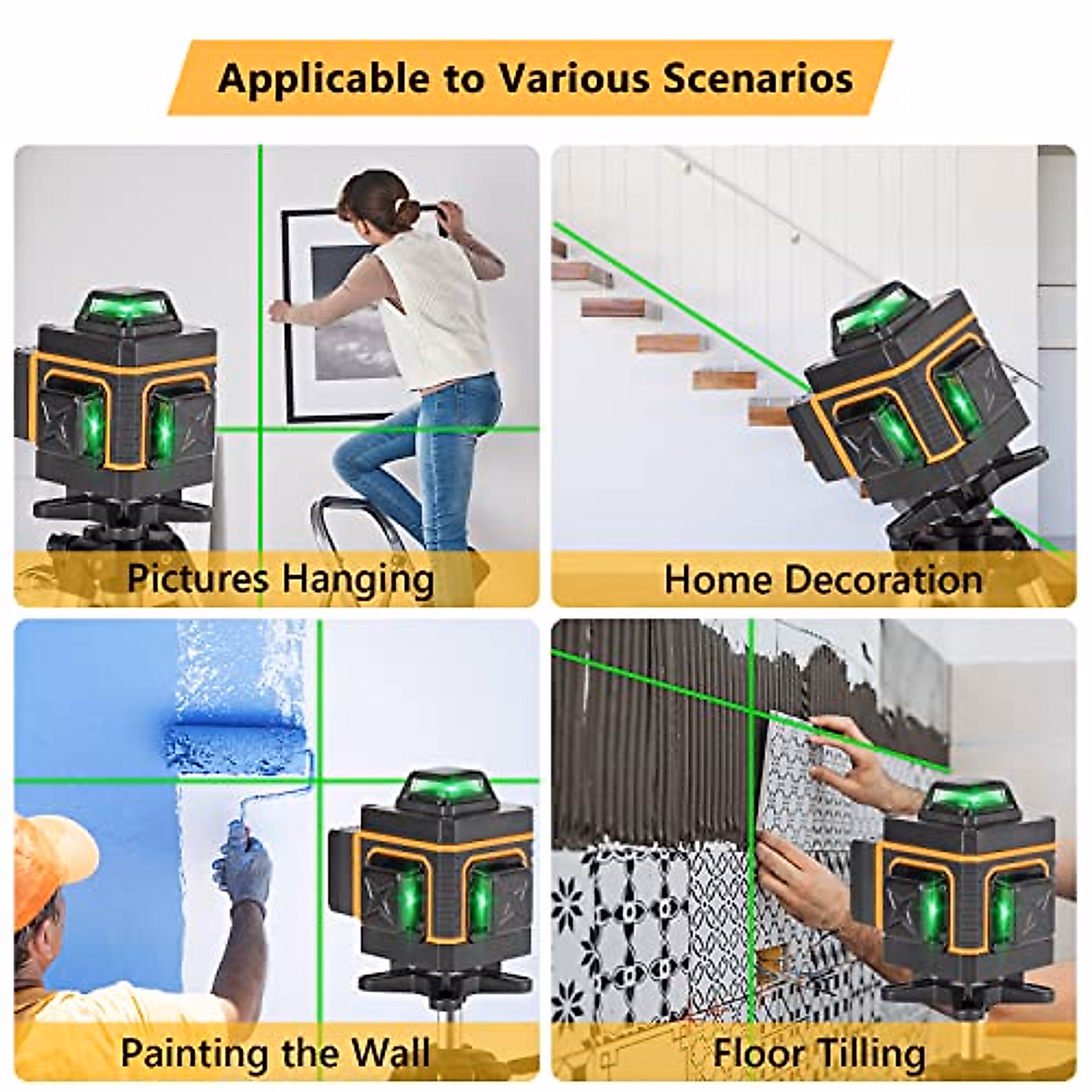 Applicable to Various Scenarios

Pictures Hanging

Home Decoration

Painting the Wall

Floor Tilling