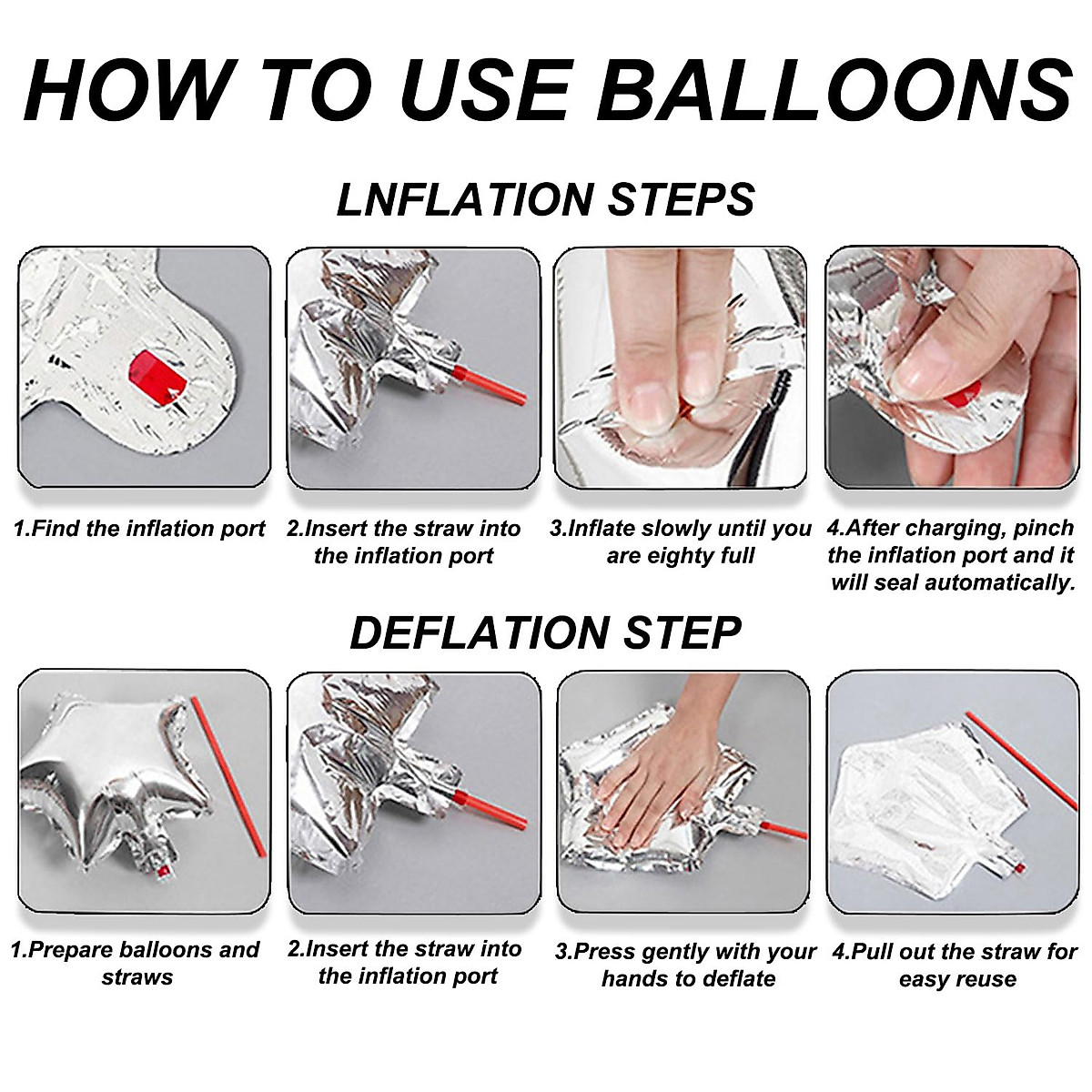 HOW TO USE BALLOONS

LNFLATION STEPS

1.Find the inflation port

2.Insert the straw into the inflation port

3.Inflate slowly until you are eighty full

4.After charging, pinch the inflation port and it will seal automatically.

DEFLATION STEP

1.Prepare balloons and straws

2.Insert the straw into the inflation port

3.Press gently with your hands to deflate

4.Pull out the straw for easy reuse