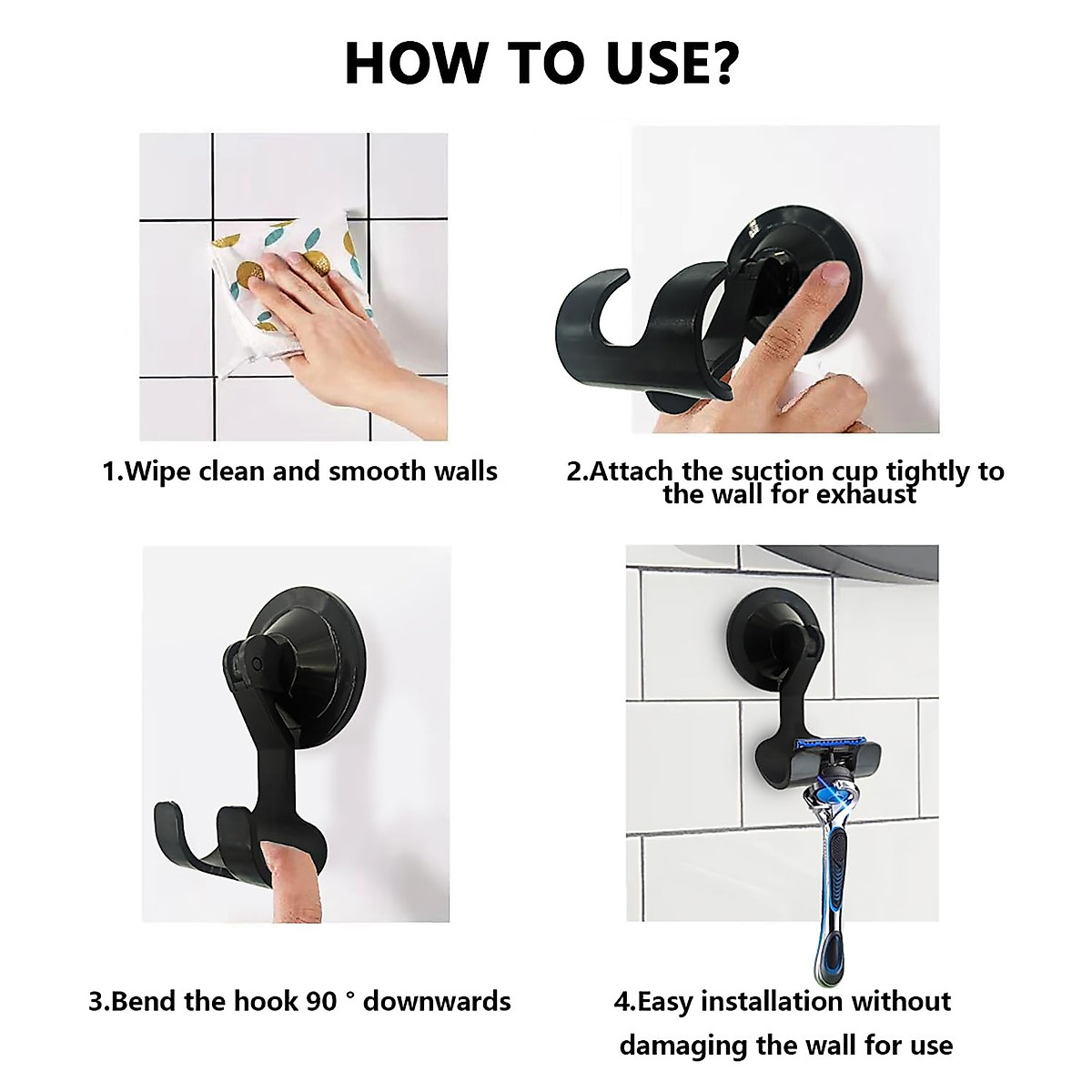 HOW TO USE?

1.Wipe clean and smooth walls

2.Attach the suction cup tightly to the wall for exhaust

3.Bend the hook 90 ° downwards

4.Easy installation without damaging the wall for use