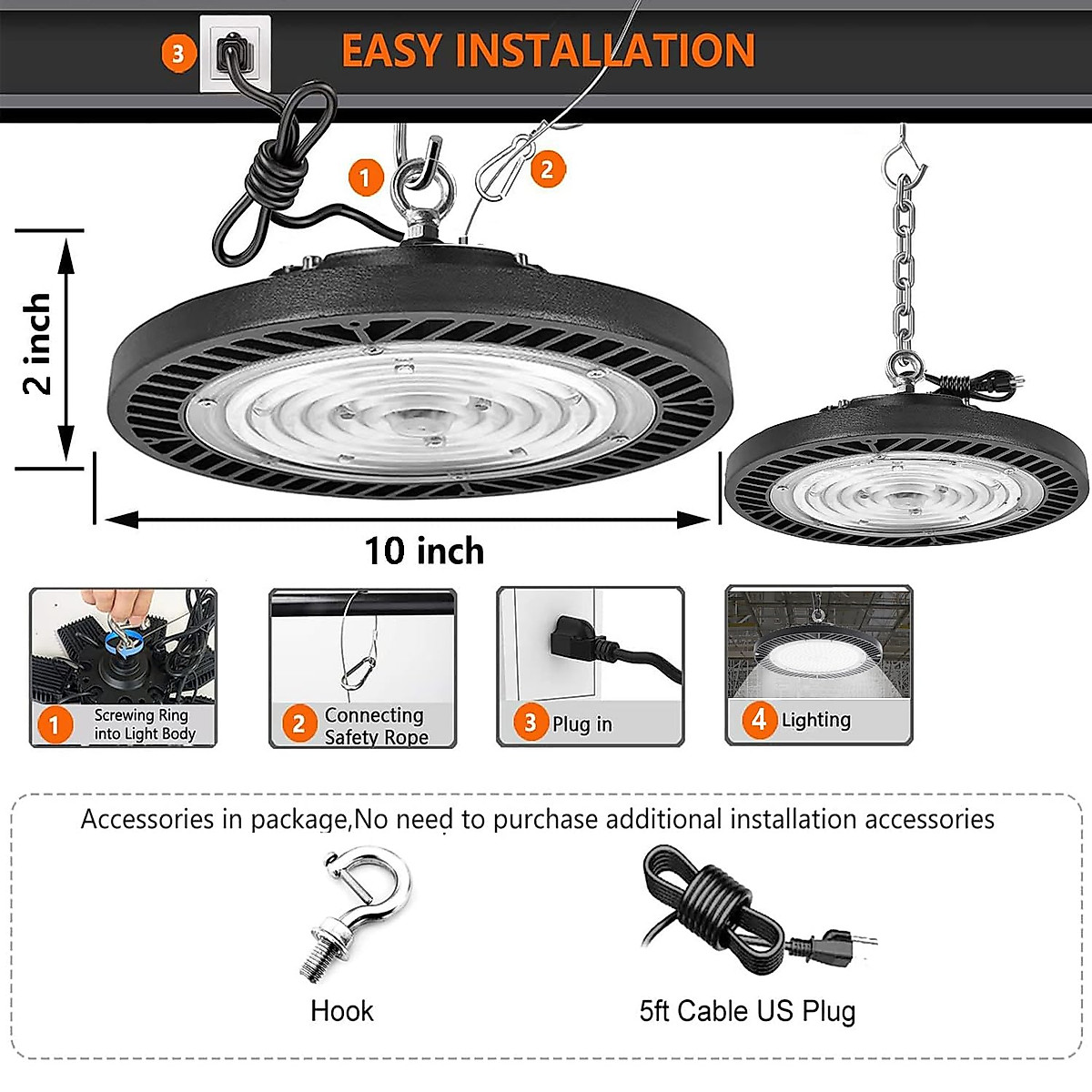 3 EASY INSTALLATION

1 2

2 inch

10 inch

1 Screwing Ring into Light Body

2 Connecting Safety Rope

3 Plug in

4 Lighting

Accessories in package,No need to purchase additional installation accessories

Hook

5ft Cable US Plug