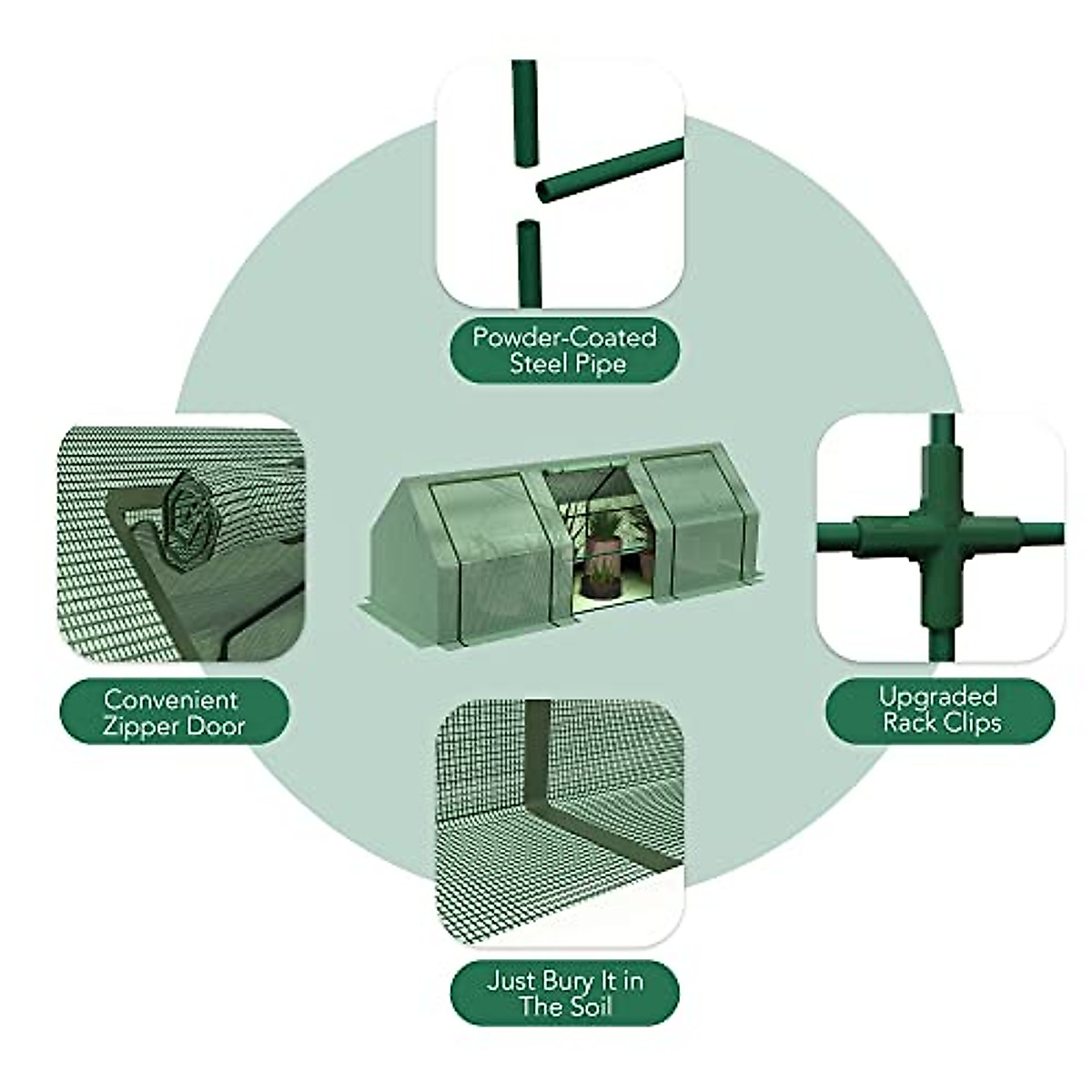 Powder-Coated Steel Pipe

Convenient Zipper Door

Upgraded Rack Clips

Just Bury It in The Soil