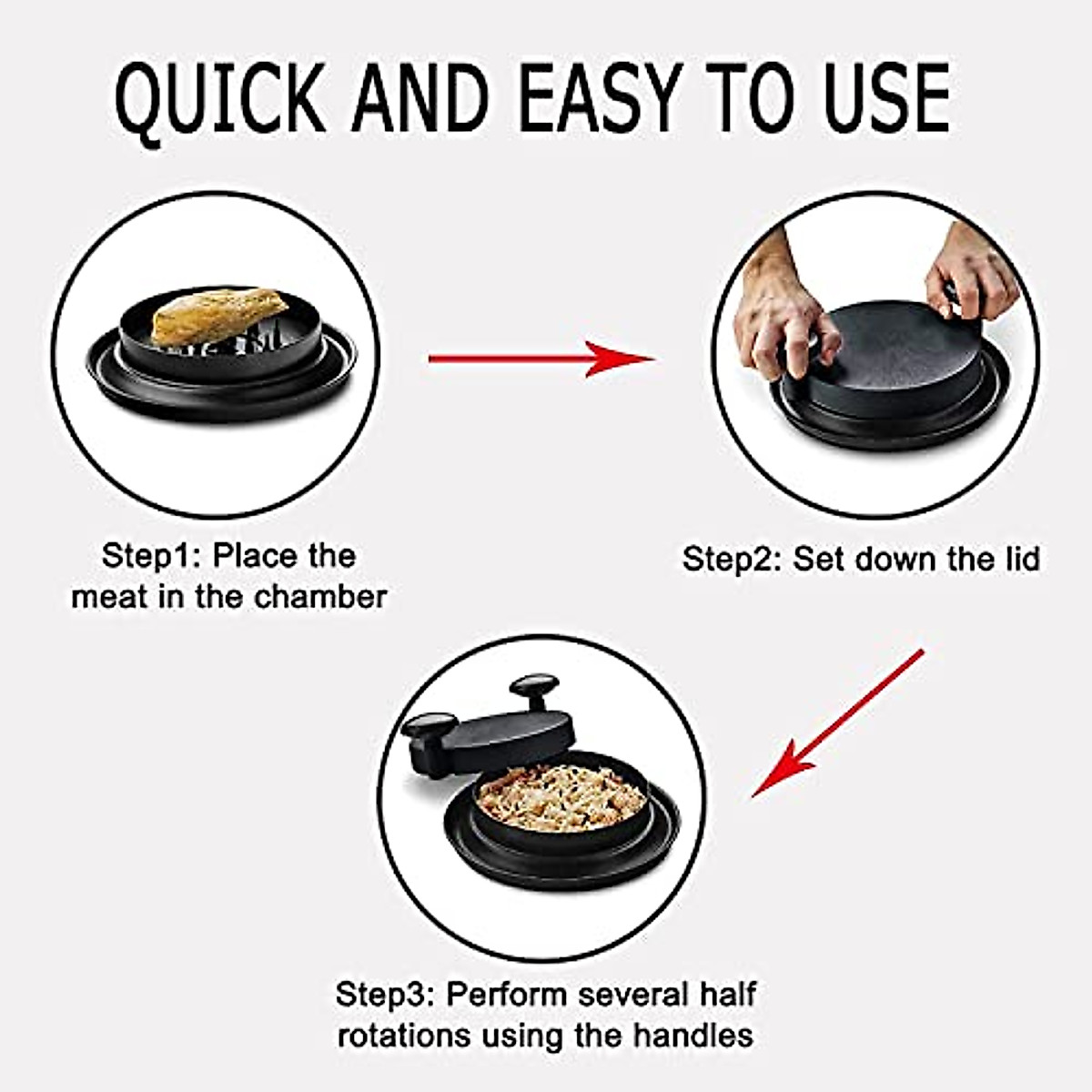 QUICK AND EASY TO USE

Step1: Place the meat in the chamber

Step2: Set down the lid

Step3: Perform several half rotations using the handles