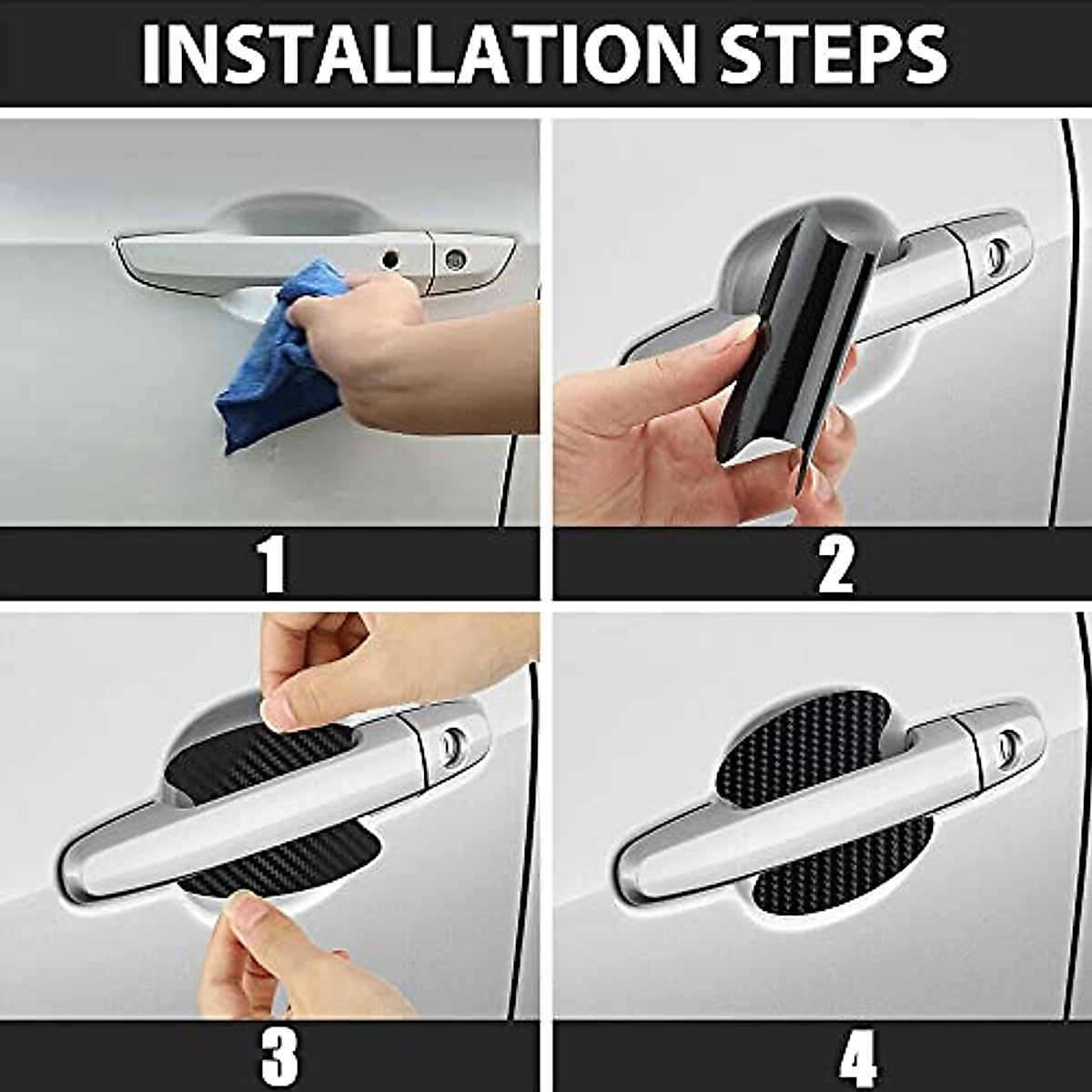 INSTALLATION STEPS

1

2

3

4