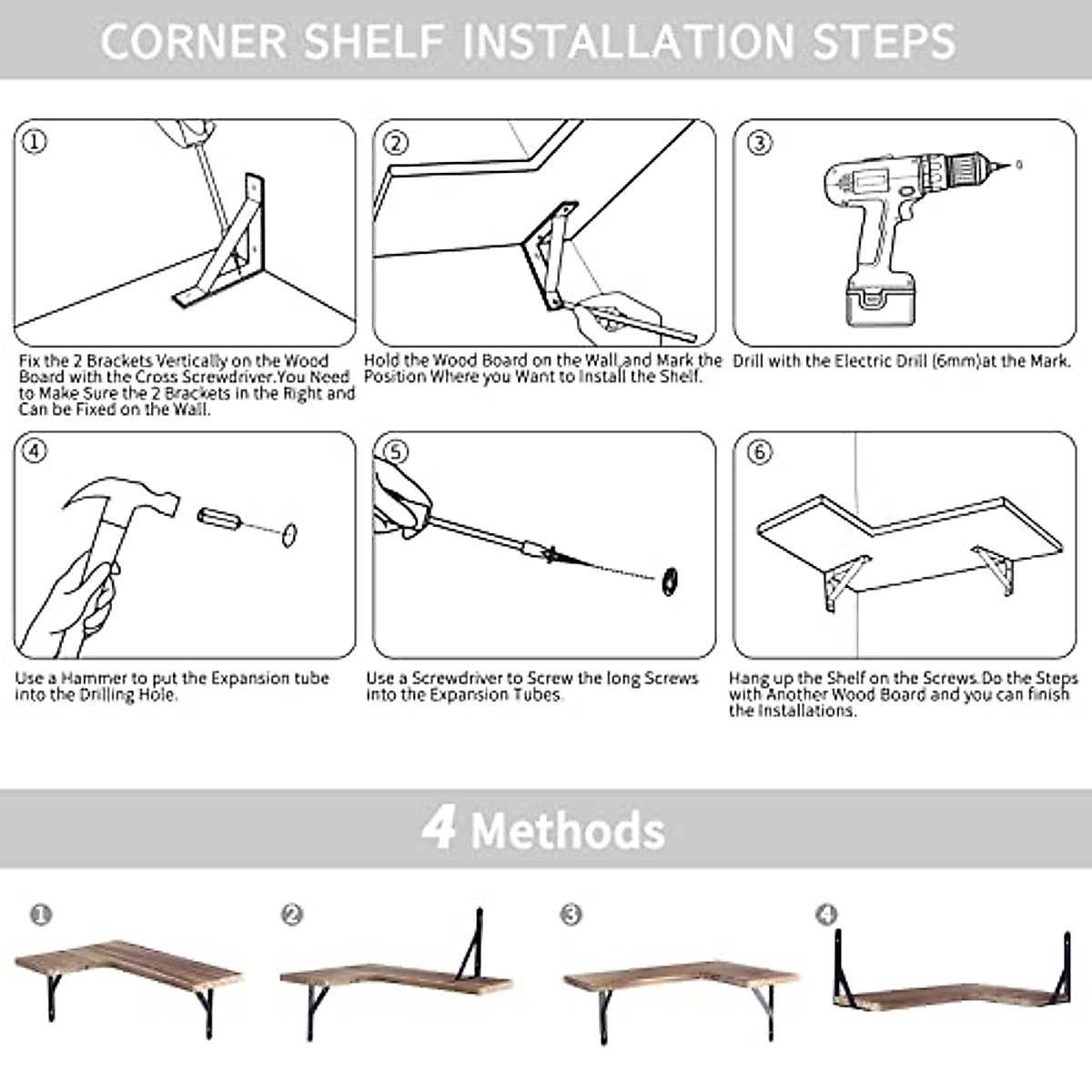 CORNER SHELF INSTALLATION STEPS

①

Fix the 2 Brackets Vertically on the Wood Board with the Cross Screwdriver.You Need to Make Sure the 2 Brackets in the Right and Can be Fixed on the Wall.

②

Hold the Wood Board on the Wall,and Mark the Position Where you Want to Install the Shelf.

③

Drill with the Electric Drill (6mm)at the Mark.

④

Use a Hammer to put the Expansion tube into the Drilling Hole.

⑤

Use a Screwdriver to Screw the long Screws into the Expansion Tubes.

⑥

Hang up the Shelf on the Screws.Do the Steps with Another Wood Board and you can finish the Installations.

4 Methods

①

②

③

④