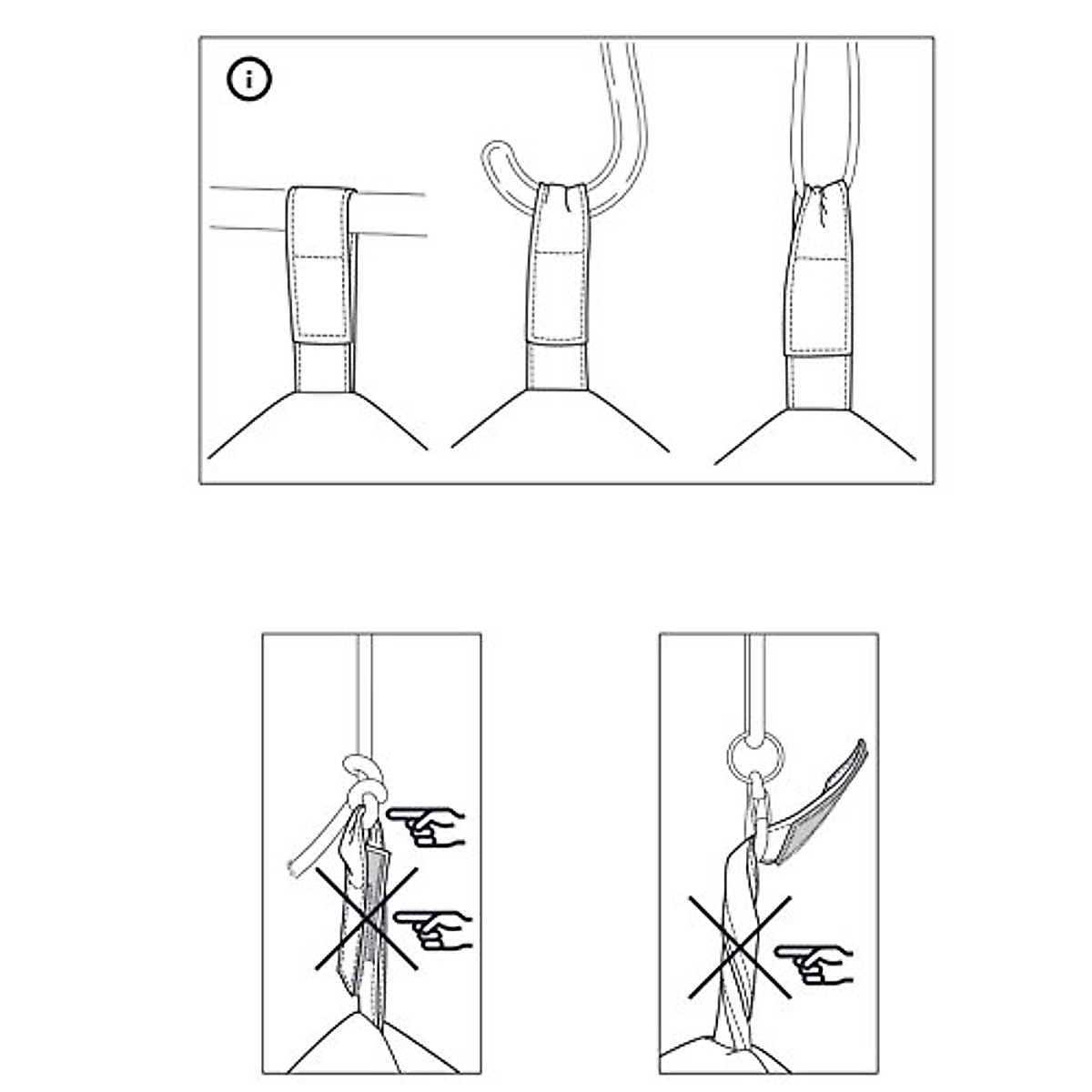 i