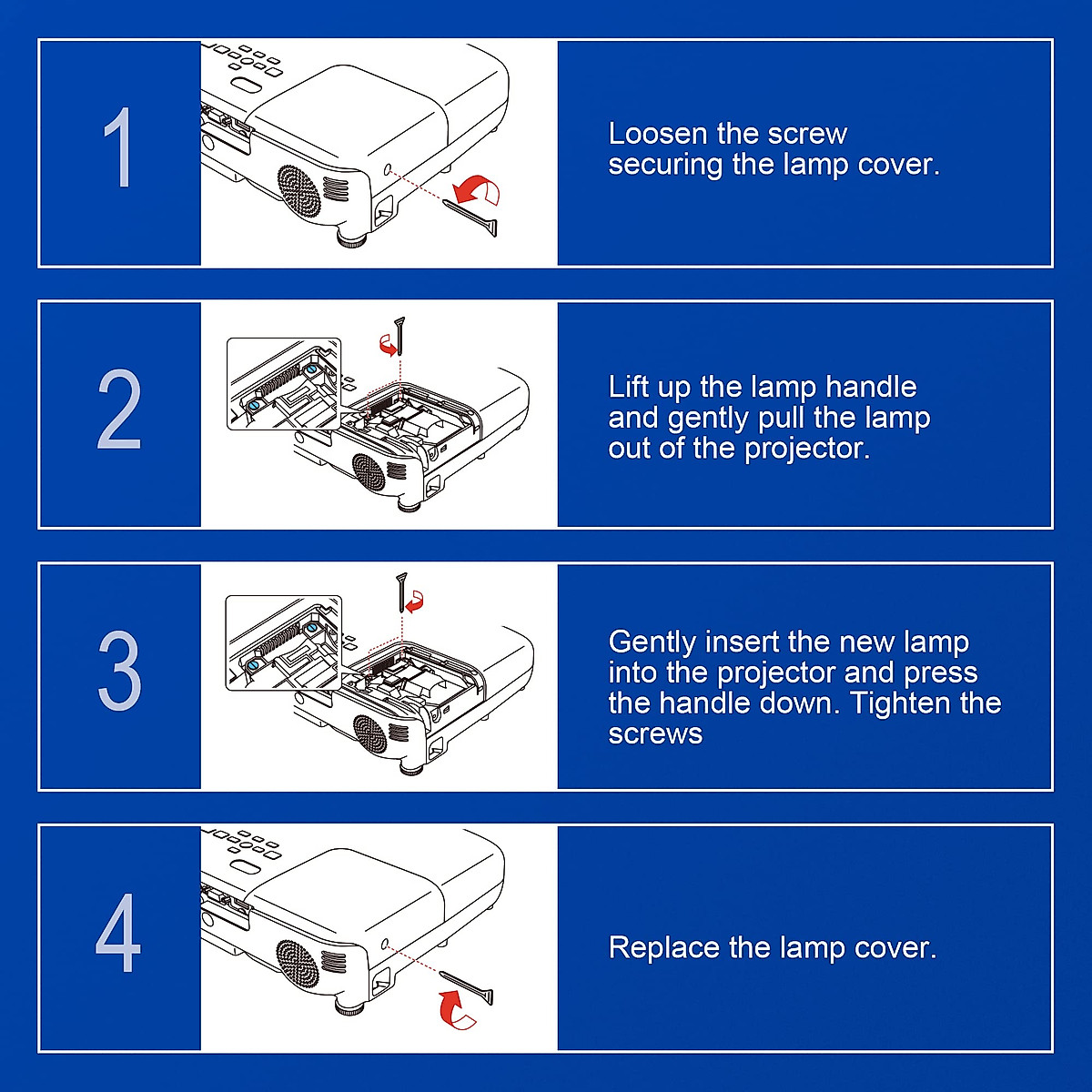 1

Loosen the screw securing the lamp cover.

2

Lift up the lamp handle and gently pull the lamp out of the projector.

3

Gently insert the new lamp into the projector and press the handle down. Tighten the screws

4

Replace the lamp cover.