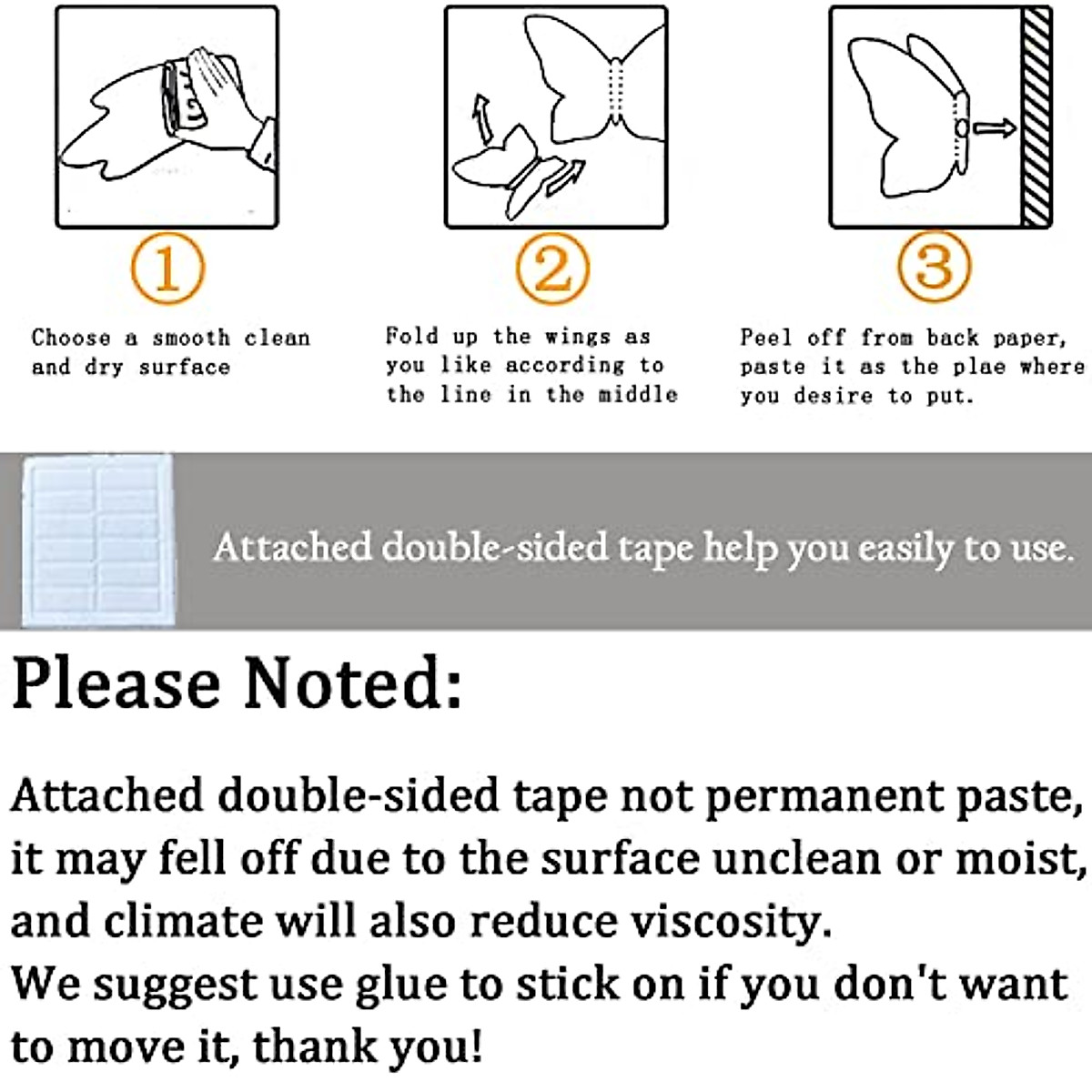 ①

Choose a smooth clean and dry surface

②

Fold up the wings as you like according to the line in the middle

③

Peel off from back paper, paste it as the plae where you desire to put.

Attached double-sided tape help you easily to use.

Please Noted:

Attached double-sided tape not permanent paste, it may fell off due to the surface unclean or moist, and climate will also reduce viscosity.
We suggest use glue to stick on if you don't want to move it, thank you!