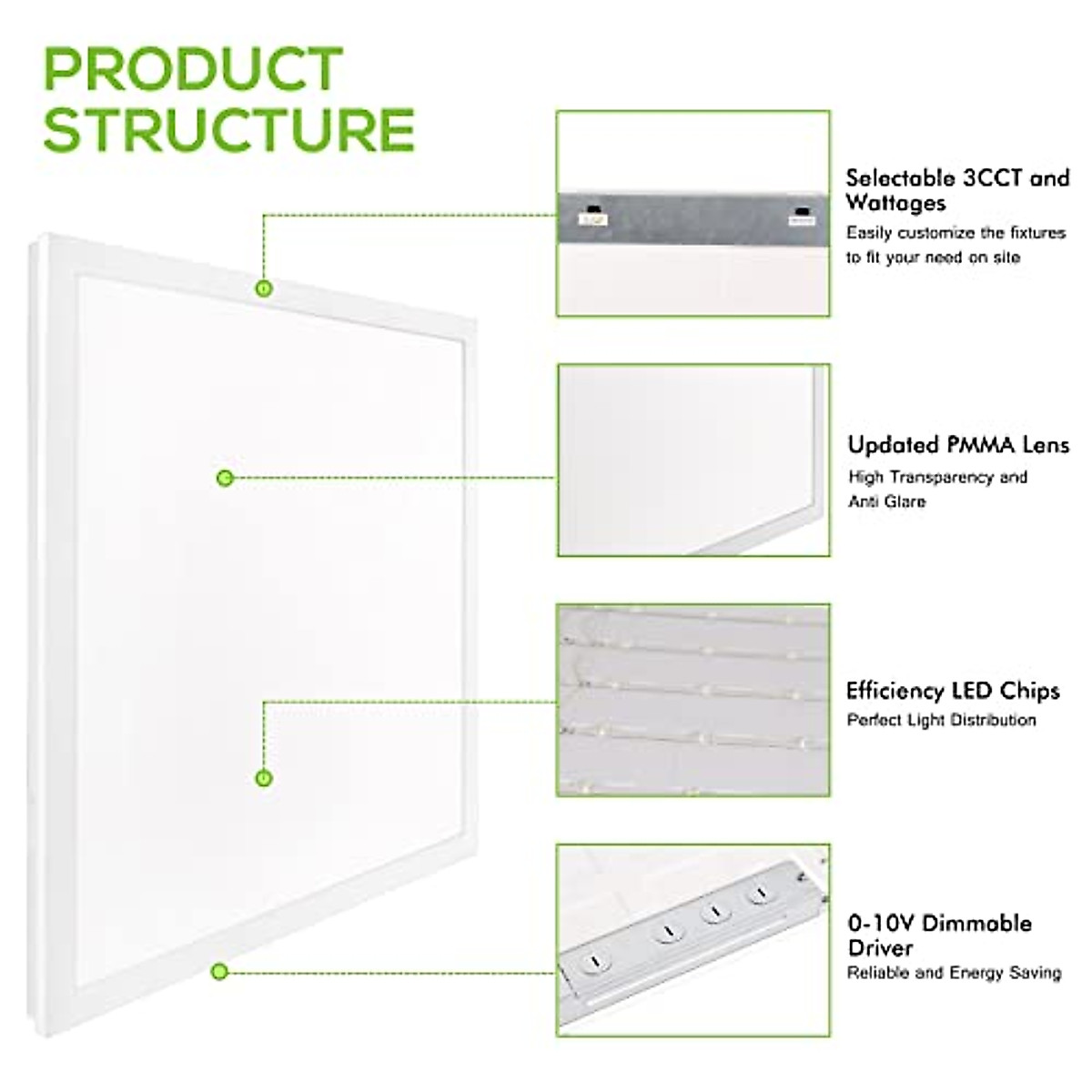 PRODUCT STRUCTURE

Selectable 3CCT and Wattages
Easily customize the fixtures to fit your need on site

Updated PMMA Lens
High Transparency and Anti Glare

Efficiency LED Chips
Perfect Light Distribution

0-10V Dimmable Driver
Reliable and Energy Saving