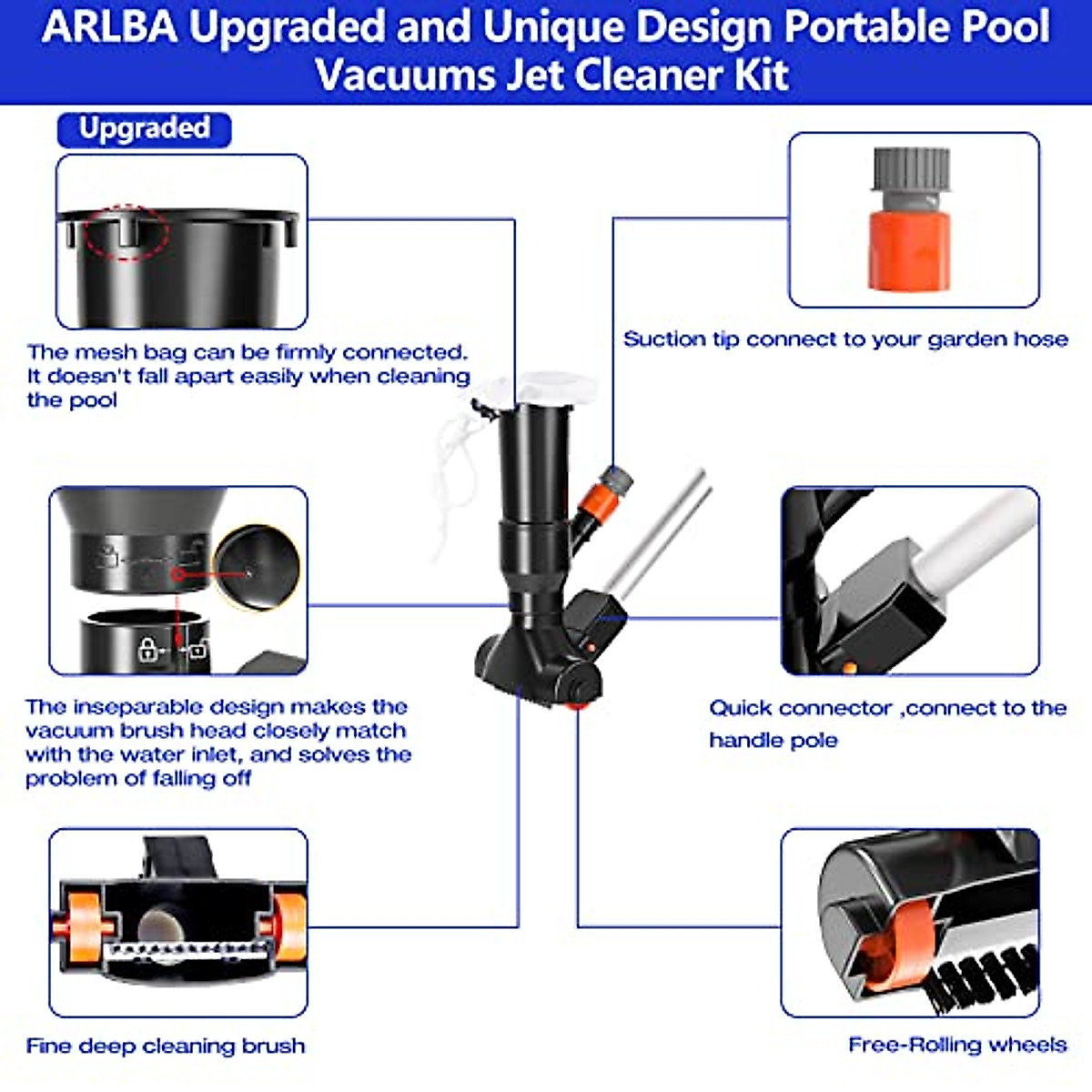 ARLBA Upgraded and Unique Design Portable Pool Vacuums Jet Cleaner Kit

Upgraded

The mesh bag can be firmly connected. It doesn't fall apart easily when cleaning the pool

Suction tip connect to your garden hose

The inseparable design makes the vacuum brush head closely match with the water inlet, and solves the problem of falling off

Quick connector ,connect to the handle pole

Fine deep cleaning brush

Free-Rolling wheels