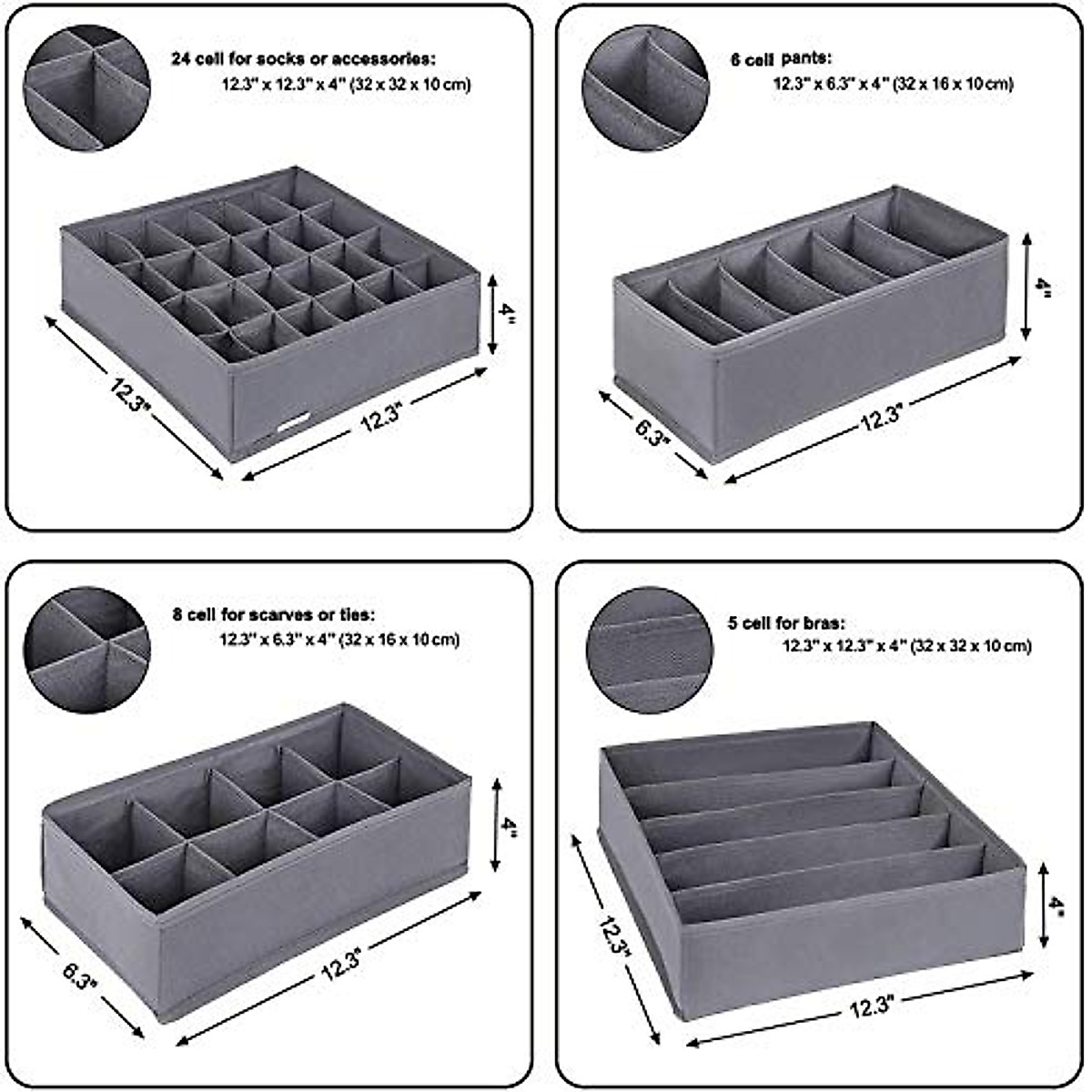 24 cell for socks or accessories:
12.3" x 12.3" x 4" (32 x 32 x 10 cm)

4"
12.3"
12.3"

6 cell pants:
12.3" x 6.3" x 4" (32 x 16 x 10 cm)

4"
6.3"
12.3"

8 cell for scarves or ties:
12.3" x 6.3" x 4" (32 x 16 x 10 cm)

4"
6.3"
12.3"

5 cell for bras:
12.3" x 12.3" x 4" (32 x 32 x 10 cm)

4"
12.3"
12.3"