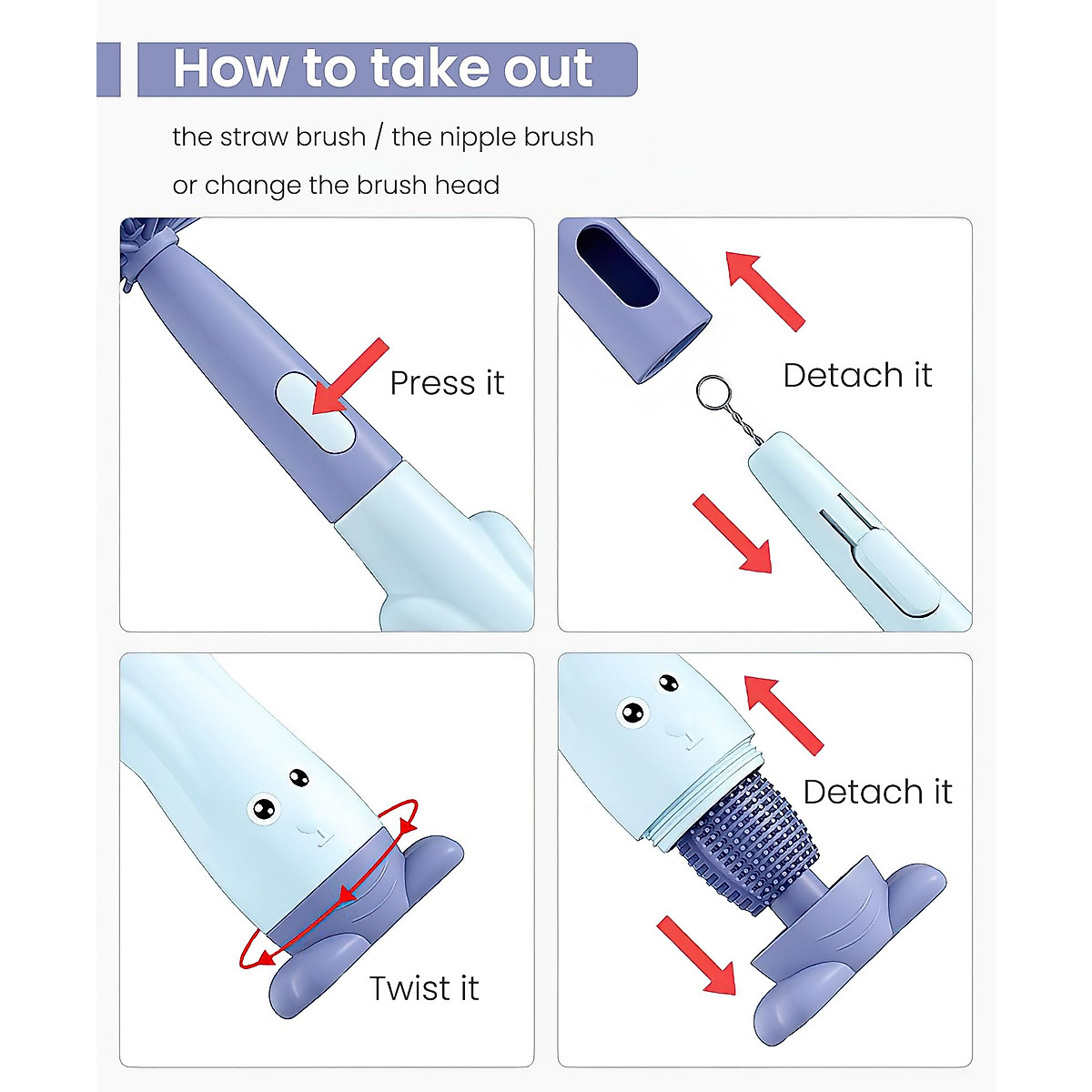 How to take out

the straw brush / the nipple brush
or change the brush head

Press it

Detach it

Twist it

Detach it