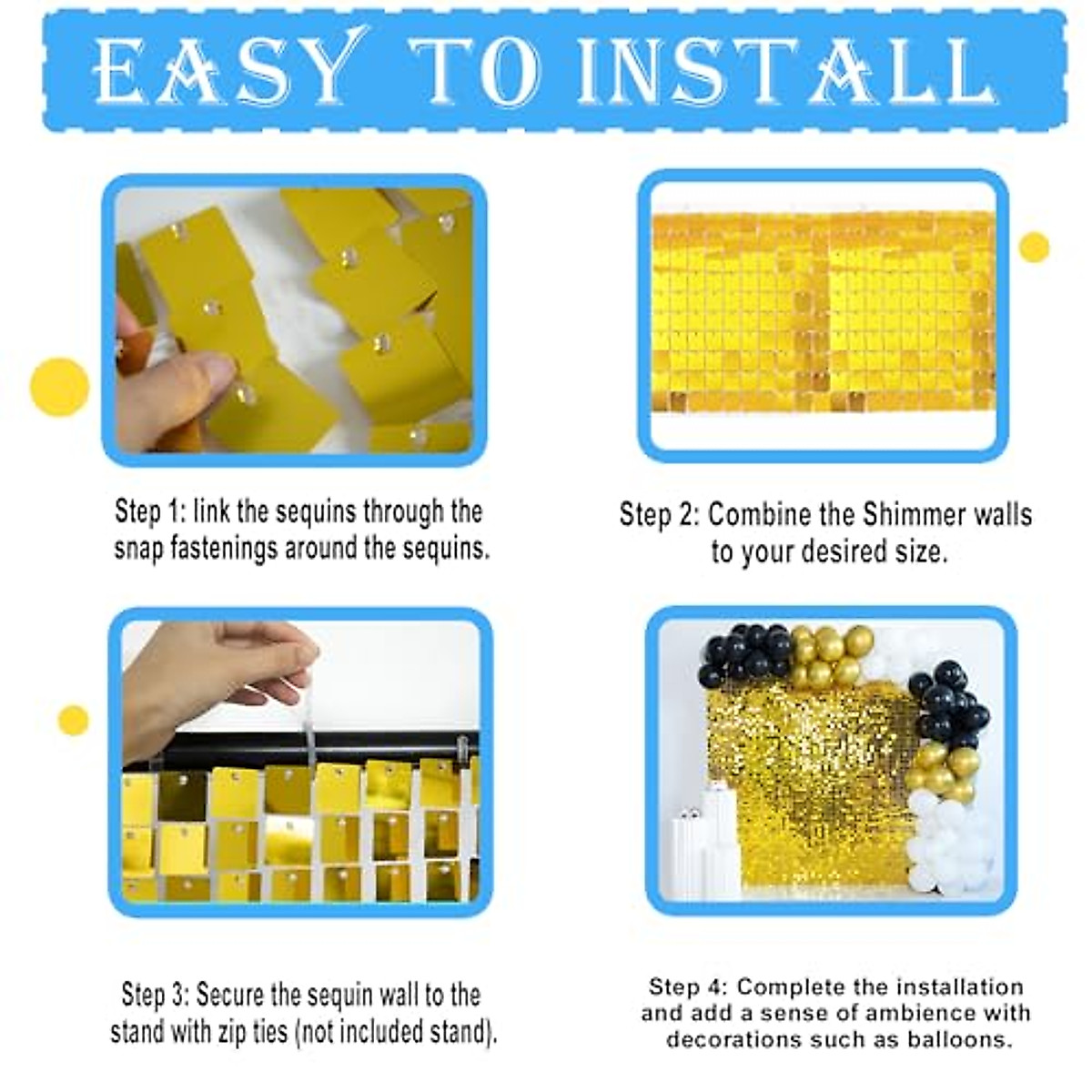 EASY TO INSTALL

Step 1: link the sequins through the snap fastenings around the sequins.

Step 2: Combine the Shimmer walls to your desired size.

Step 3: Secure the sequin wall to the stand with zip ties (not included stand).

Step 4: Complete the installation and add a sense of ambience with decorations such as balloons.