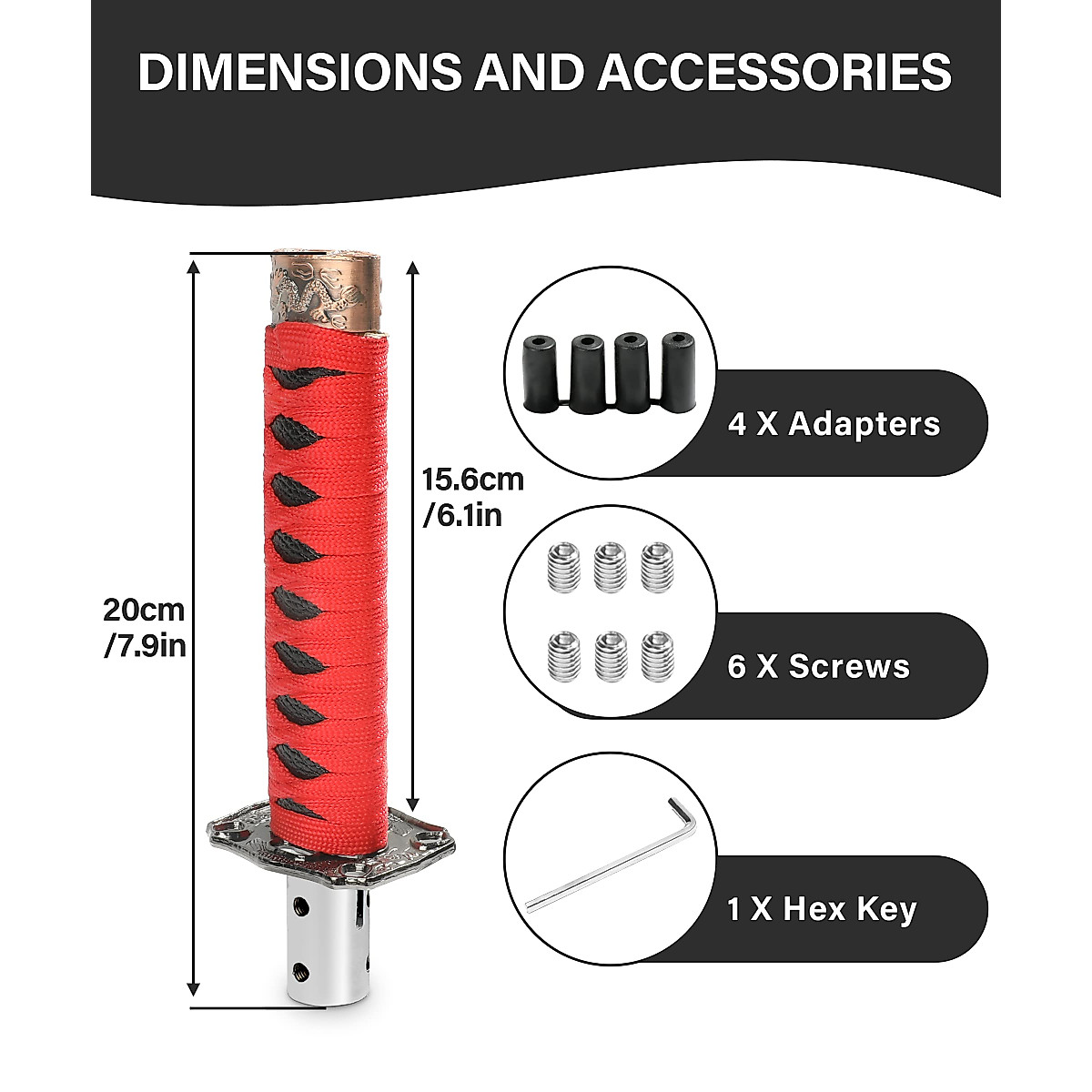 DIMENSIONS AND ACCESSORIES

20cm /7.9in

15.6cm /6.1in

4 X Adapters

6 X Screws

1 X Hex Key