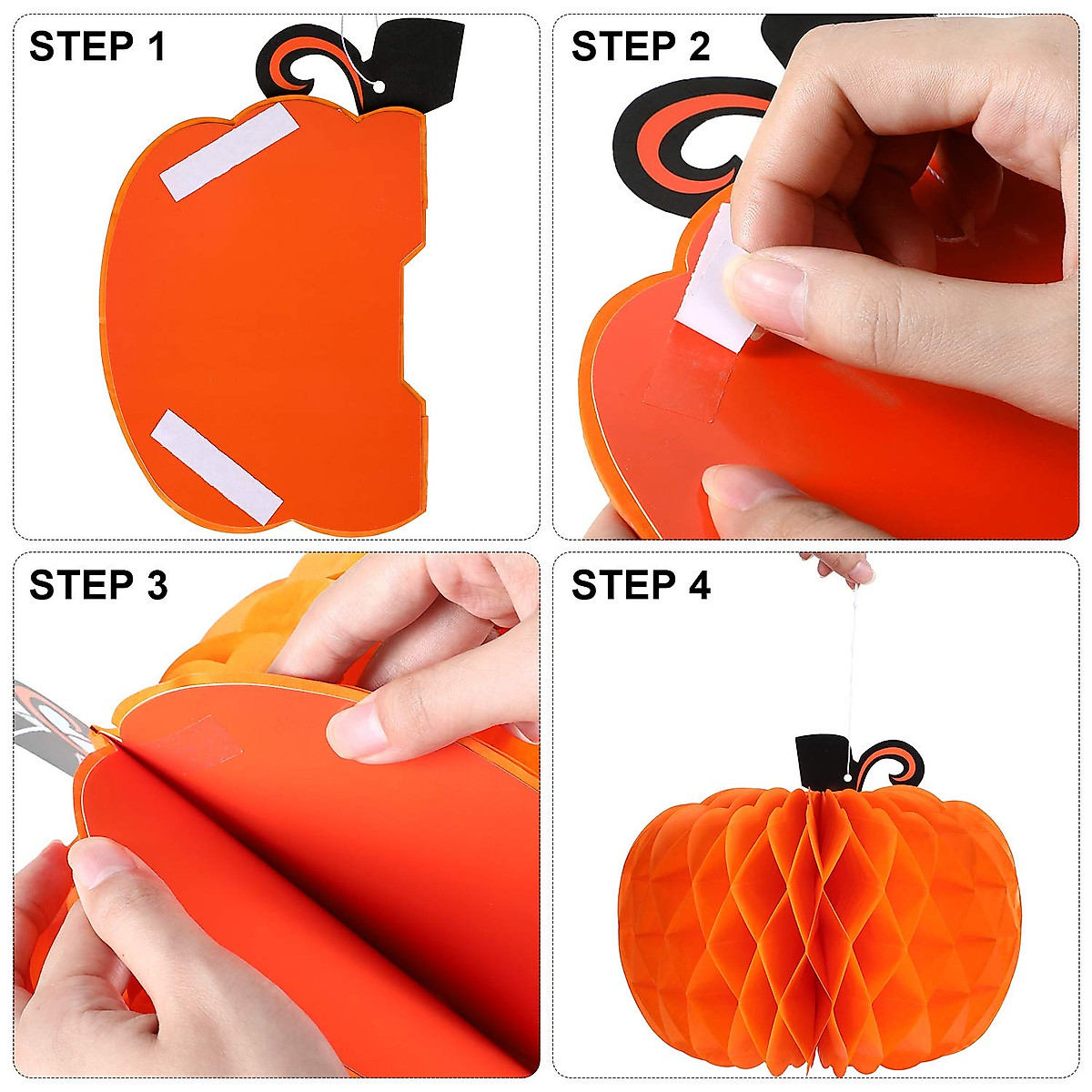 STEP 1

STEP 2

STEP 3

STEP 4