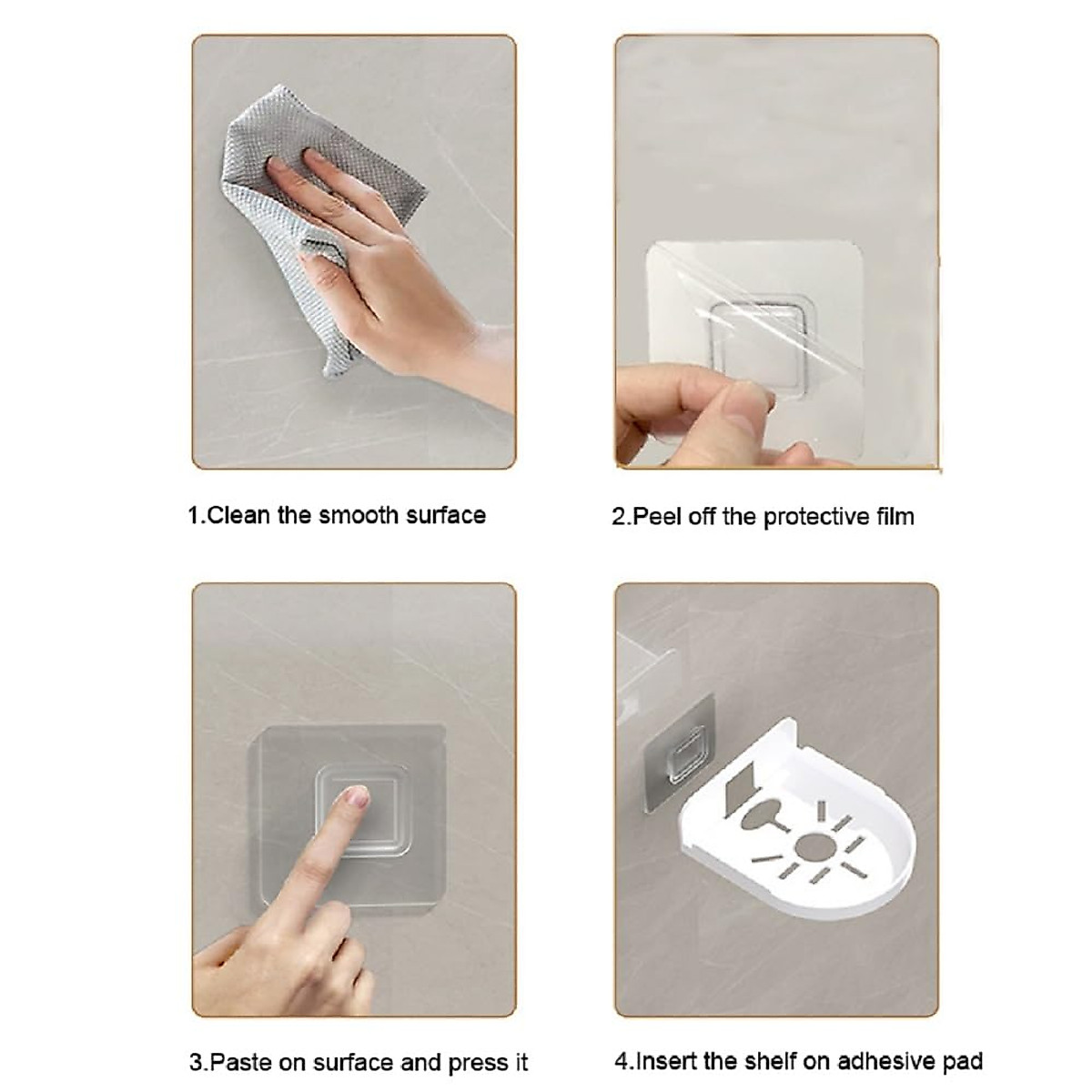 1.Clean the smooth surface

2.Peel off the protective film

3.Paste on surface and press it

4.Insert the shelf on adhesive pad