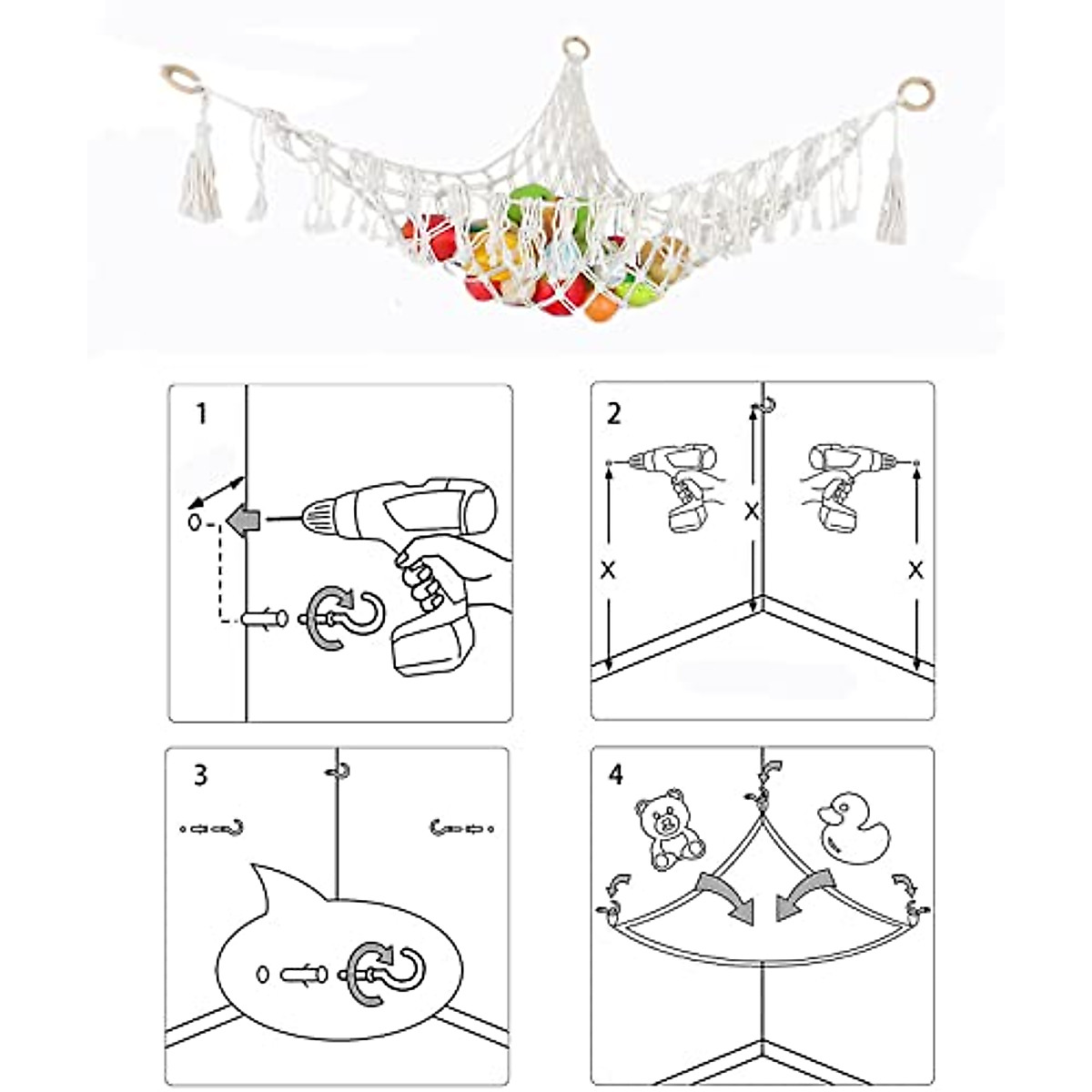 1

2

X

X

X

3

4