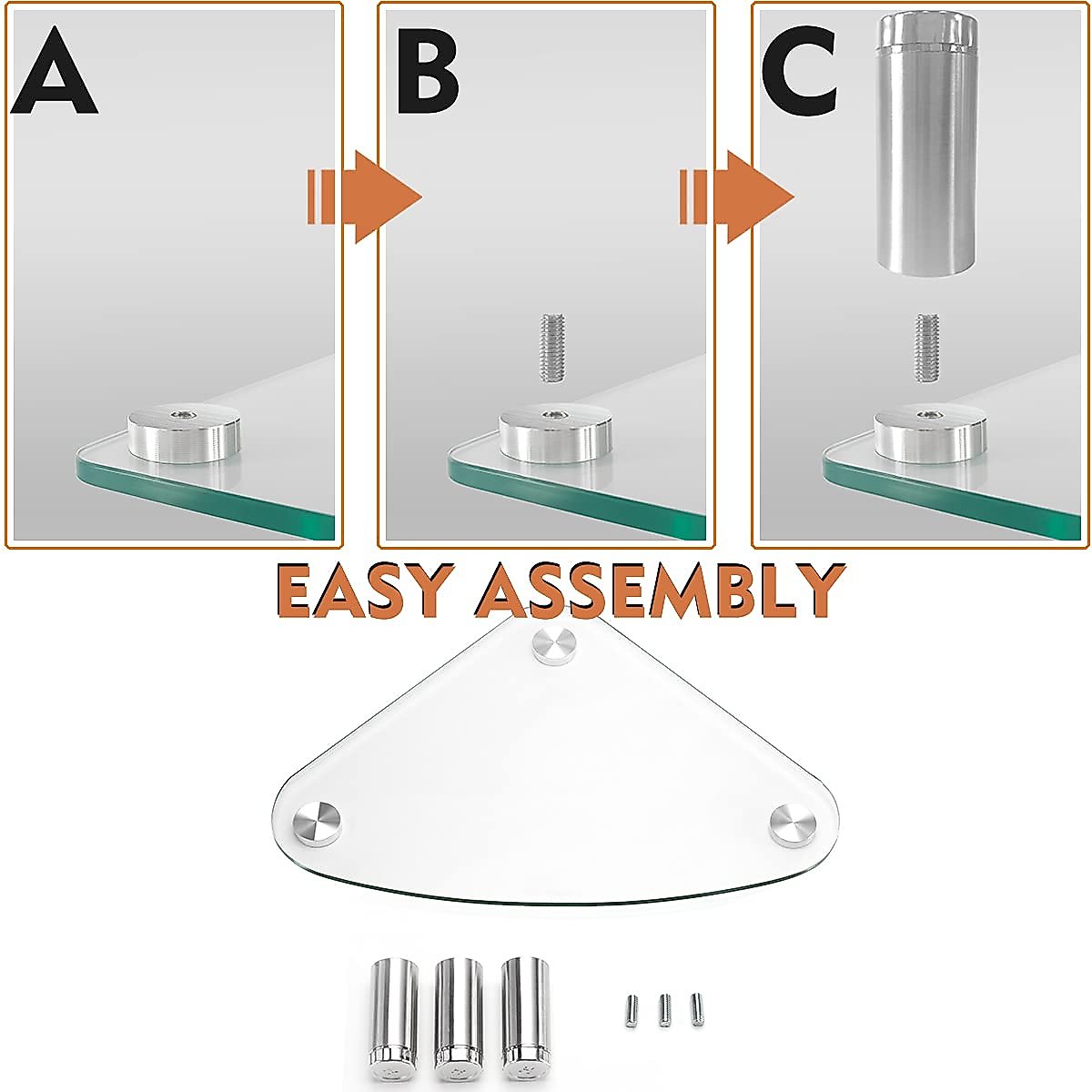 A

B

C

EASY ASSEMBLY