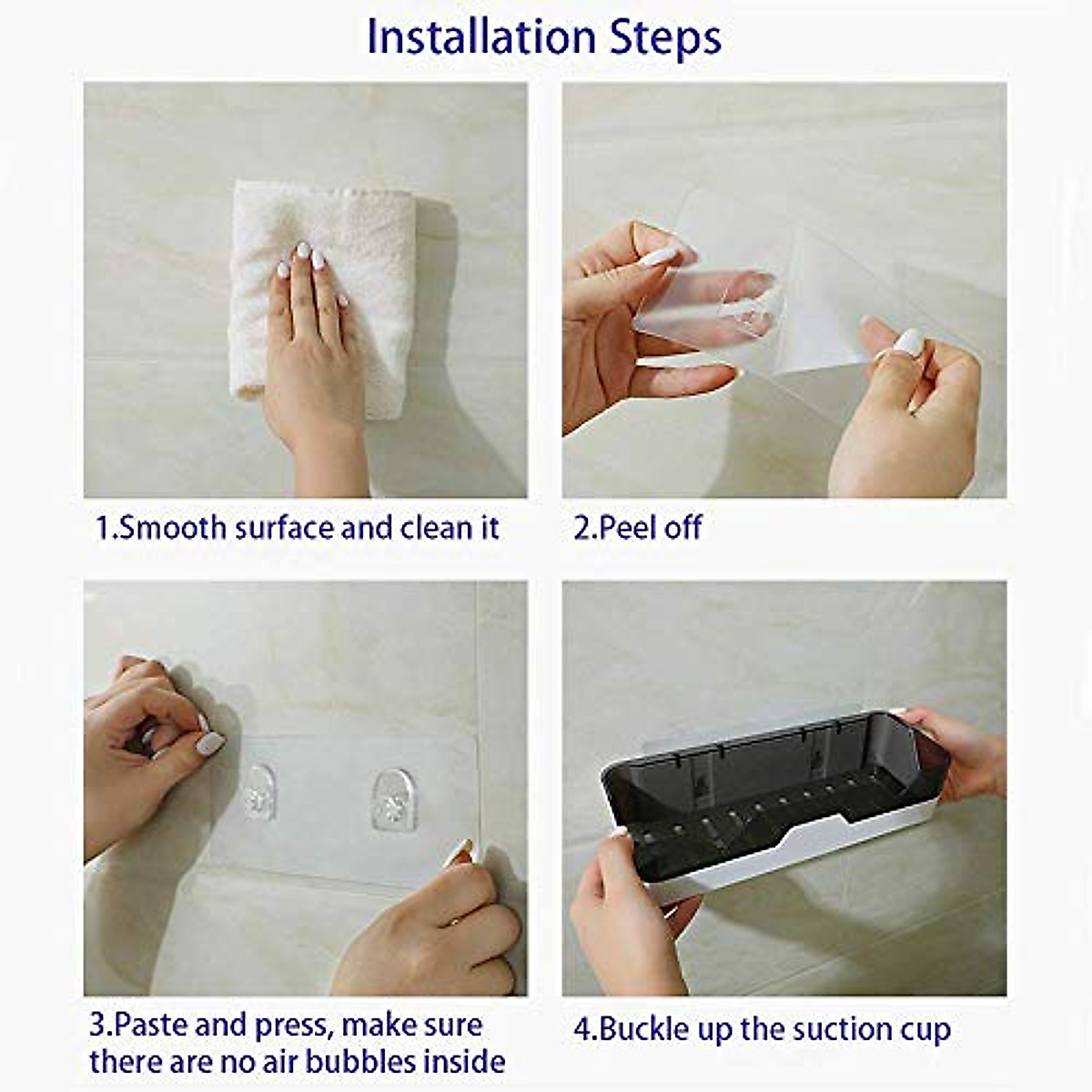 Installation Steps

1.Smooth surface and clean it

2.Peel off

3.Paste and press, make sure there are no air bubbles inside

4.Buckle up the suction cup