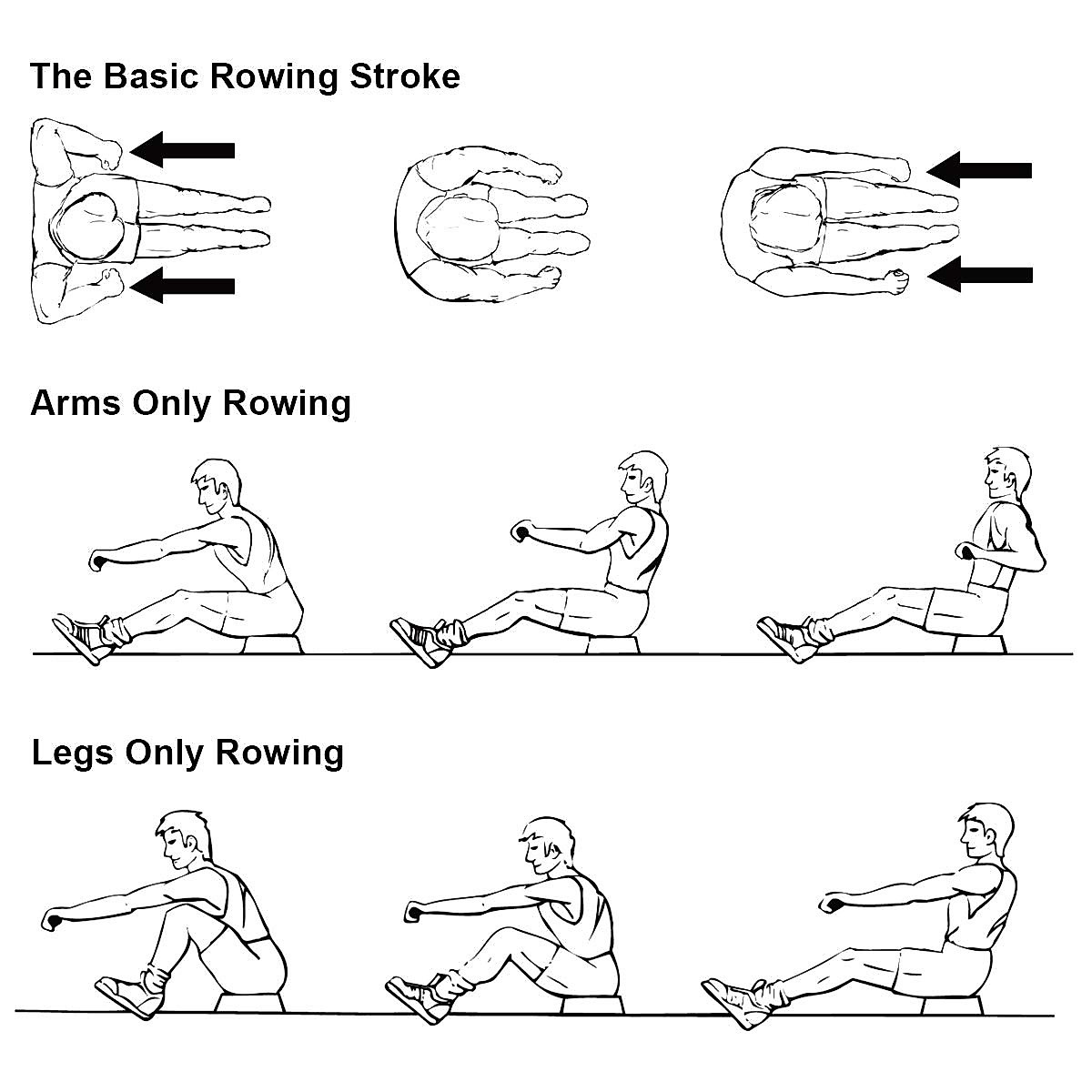 The Basic Rowing Stroke

Arms Only Rowing

Legs Only Rowing