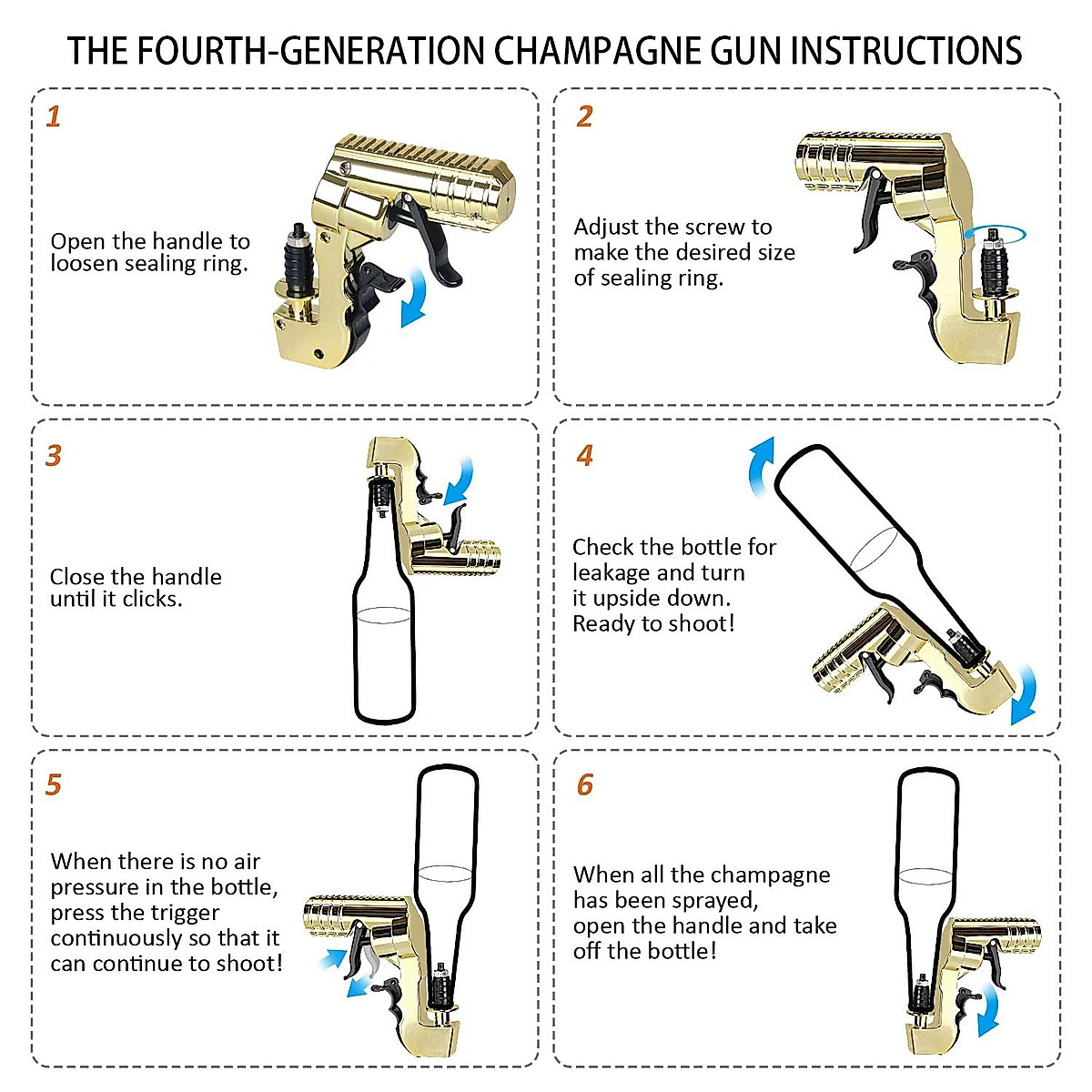 THE FOURTH-GENERATION CHAMPAGNE GUN INSTRUCTIONS

1

Open the handle to loosen sealing ring.

2

Adjust the screw to make the desired size of sealing ring.

3

Close the handle until it clicks.

4

Check the bottle for leakage and turn it upside down. Ready to shoot!

5

When there is no air pressure in the bottle, press the trigger continuously so that it can continue to shoot!

6

When all the champagne has been sprayed, open the handle and take off the bottle!