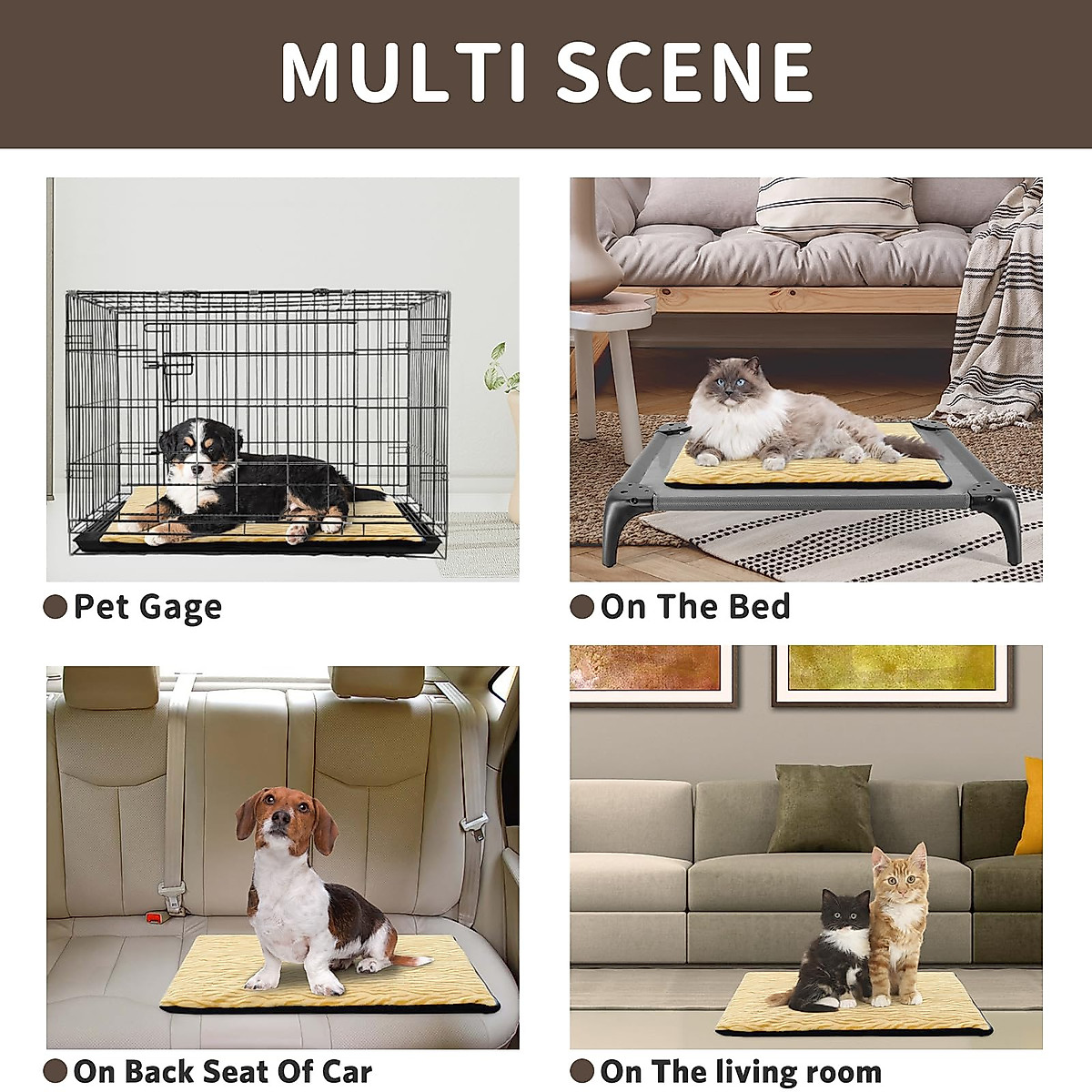 MULTI SCENE

Pet Gage

On The Bed

On Back Seat Of Car

On The living room