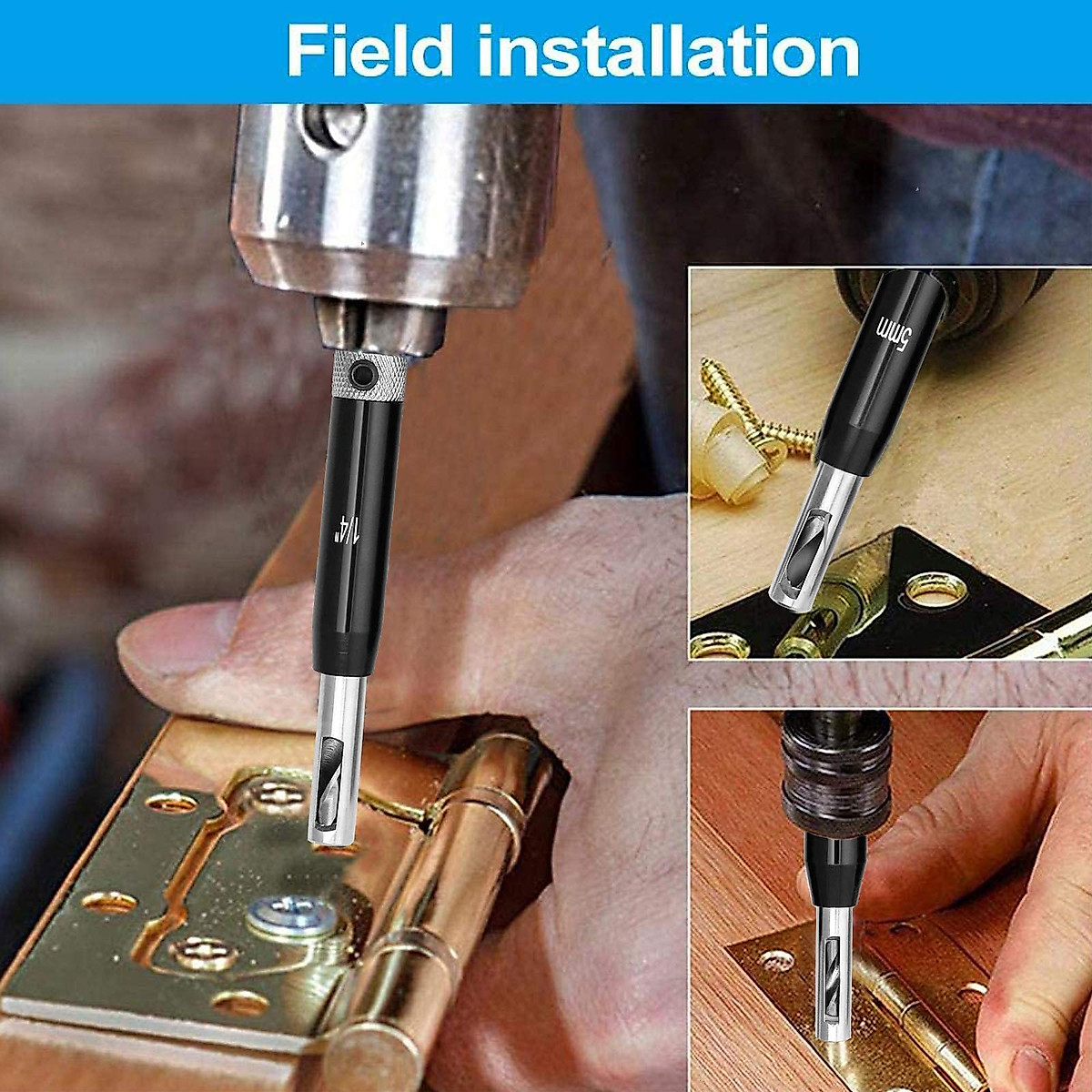 Field installation

1/4"

5mm