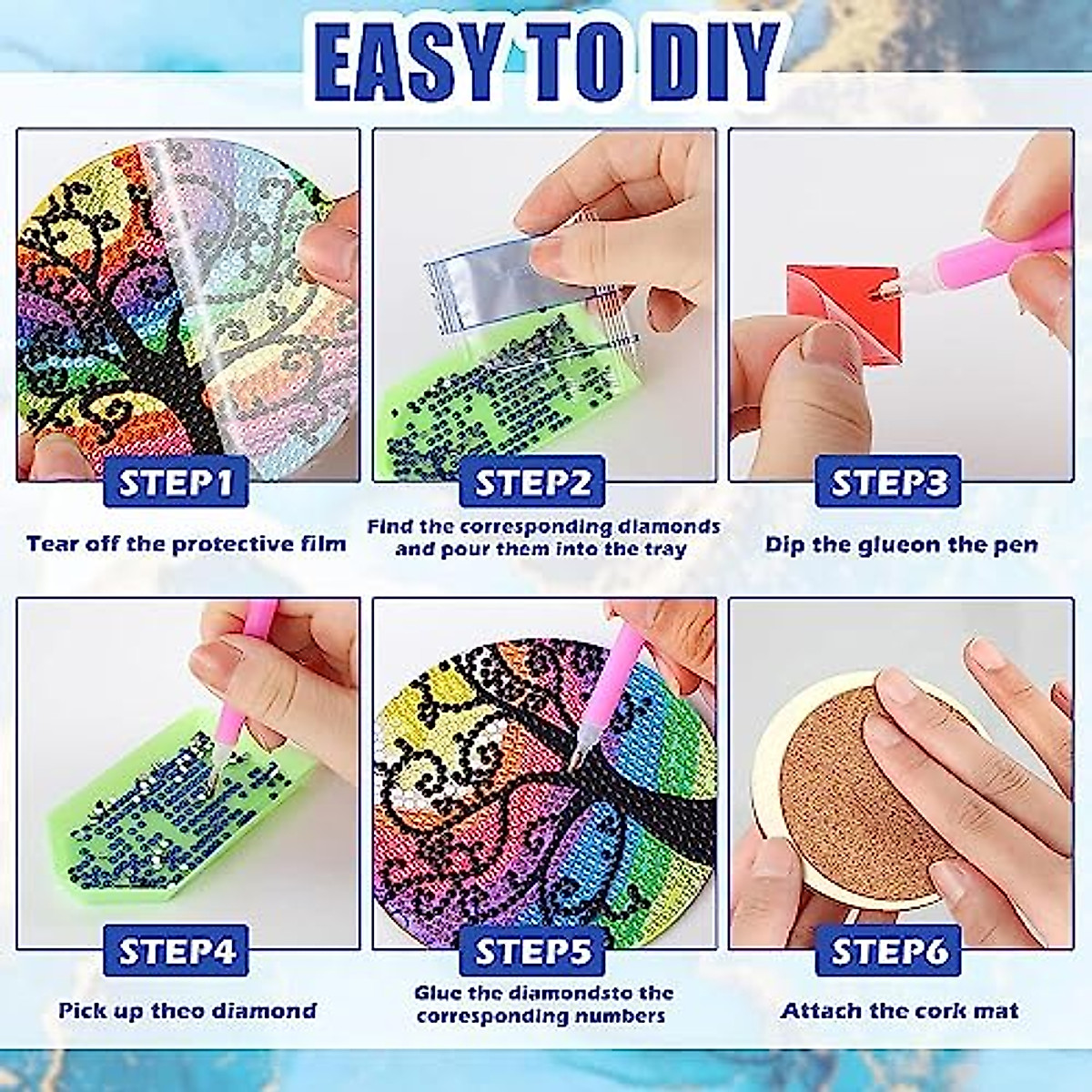 EASY TO DIY

STEP1
Tear off the protective film

STEP2
Find the corresponding diamonds and pour them into the tray

STEP3
Dip the glueon the pen

STEP4
Pick up theo diamond

STEP5
Glue the diamondsto the corresponding numbers

STEP6
Attach the cork mat