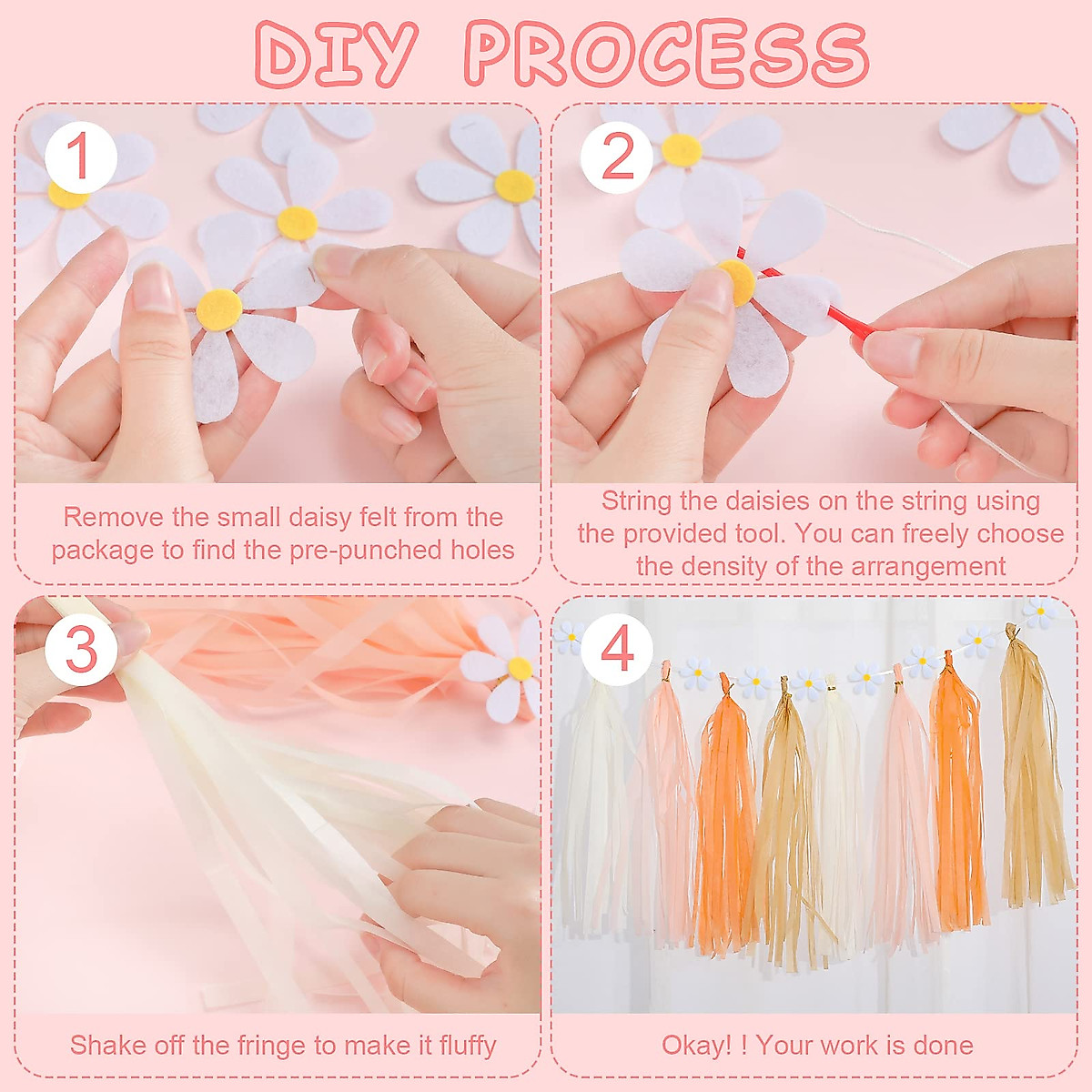 DIY PROCESS

1

Remove the small daisy felt from the package to find the pre-punched holes

2

String the daisies on the string using the provided tool. You can freely choose the density of the arrangement

3

Shake off the fringe to make it fluffy

4

Okay! ! Your work is done