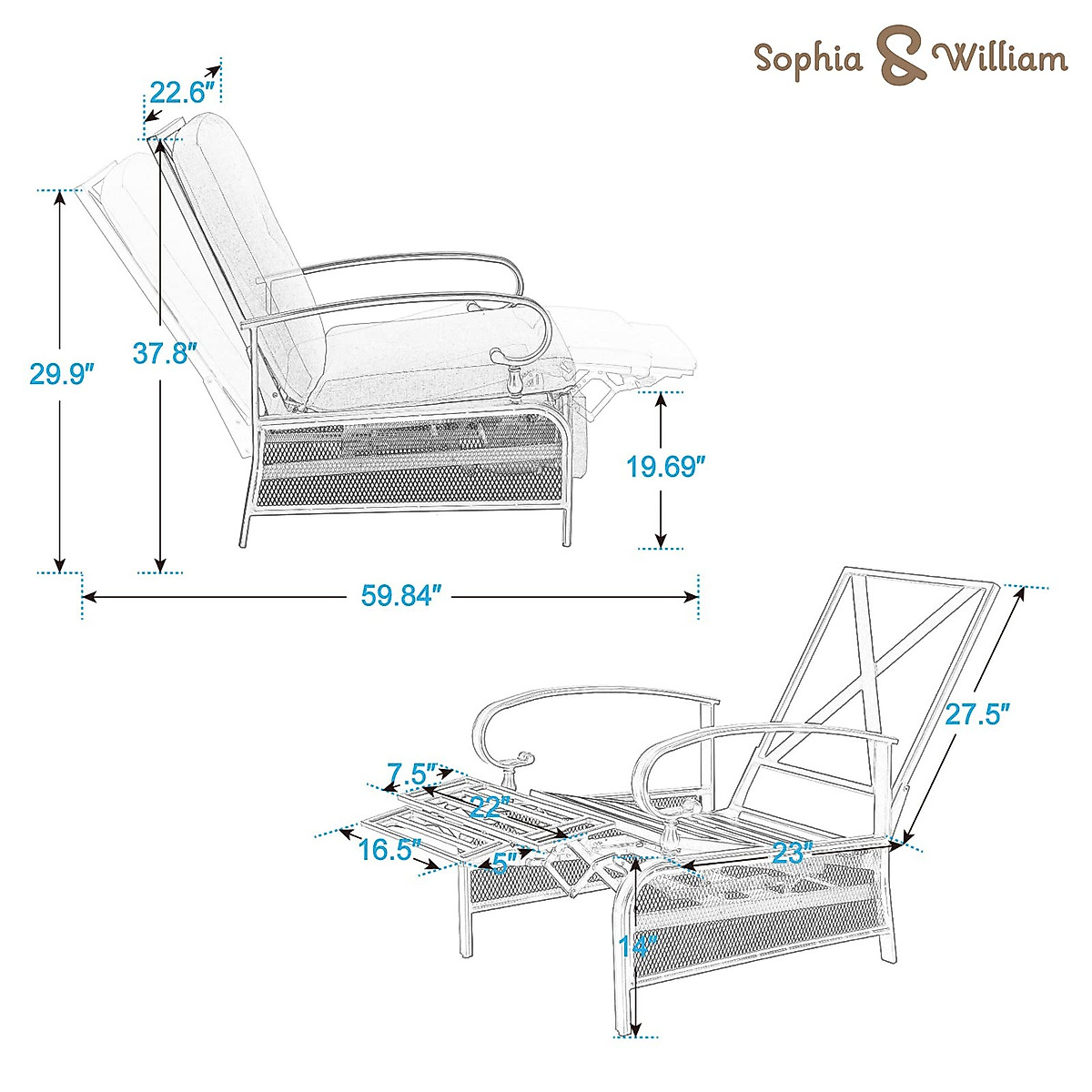 Sophia & William

22.6″
29.9″
37.8″
19.69″
59.84″

27.5″
7.5″
22″
16.5″
5″
23″
14″